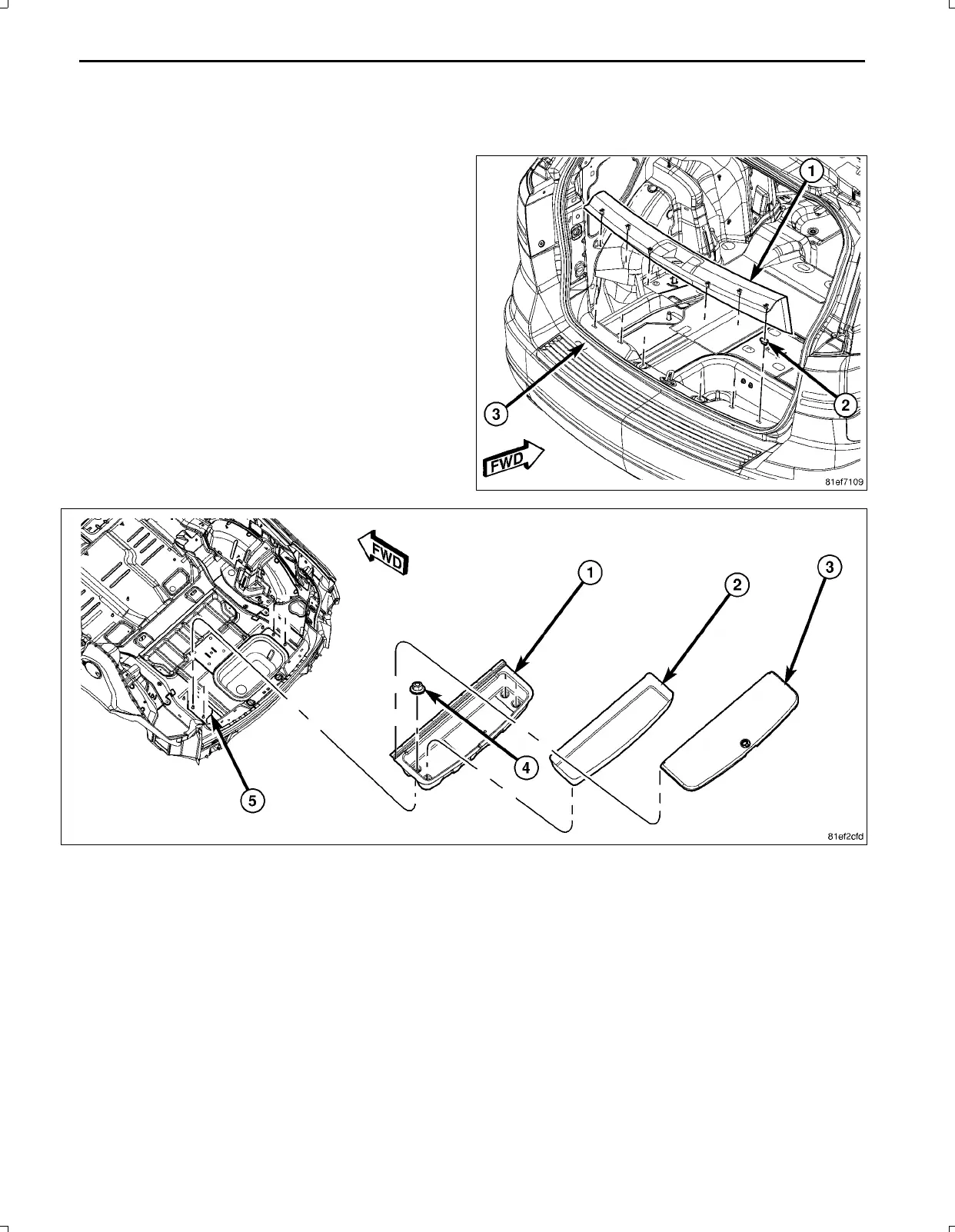 1

2

3

FWD

81ef7109

FWD

1

2

3

4

5

81ef2cfd