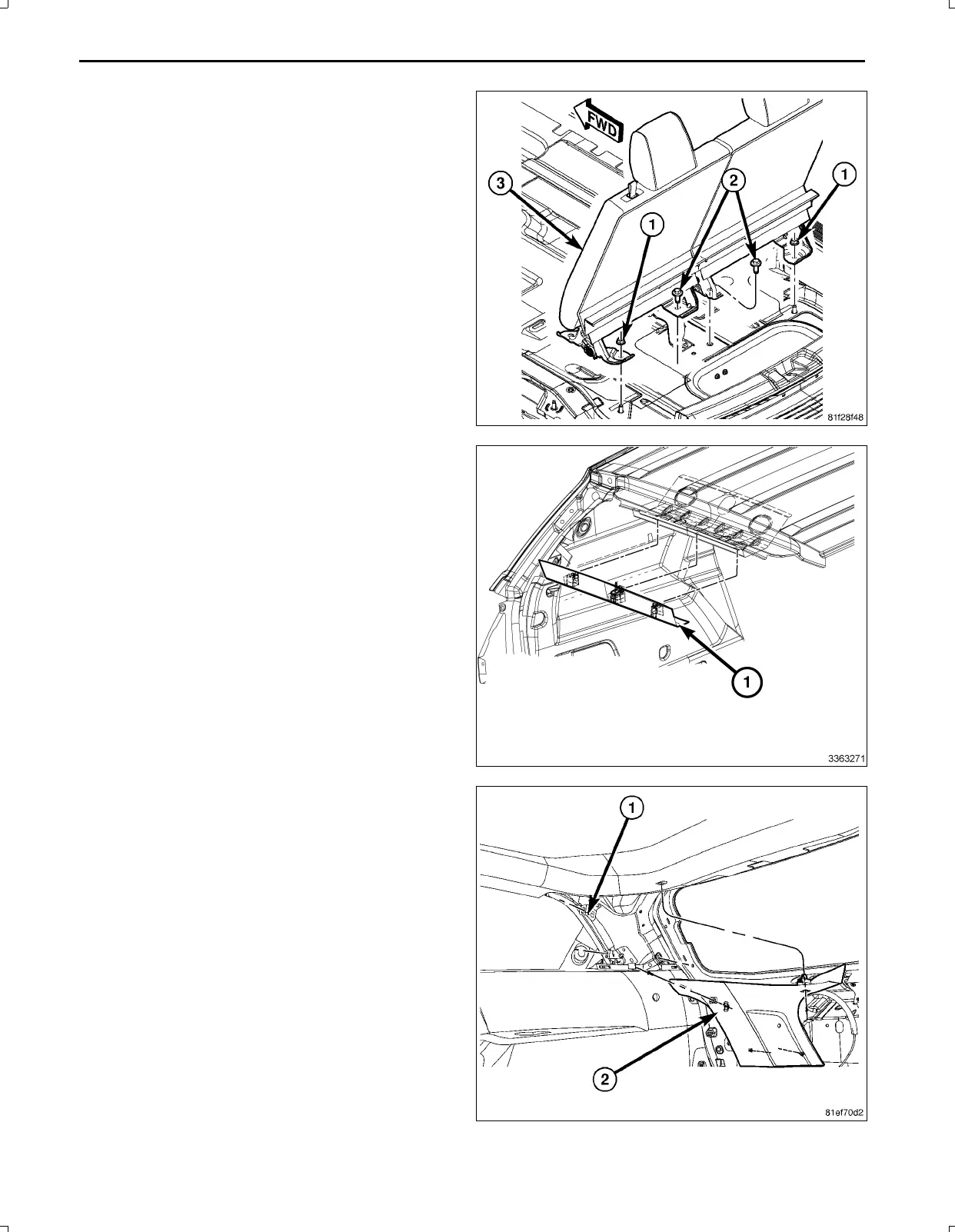 FWD

3

2

1

1

81f28f48

1

3363271

1

2

81ef70d2