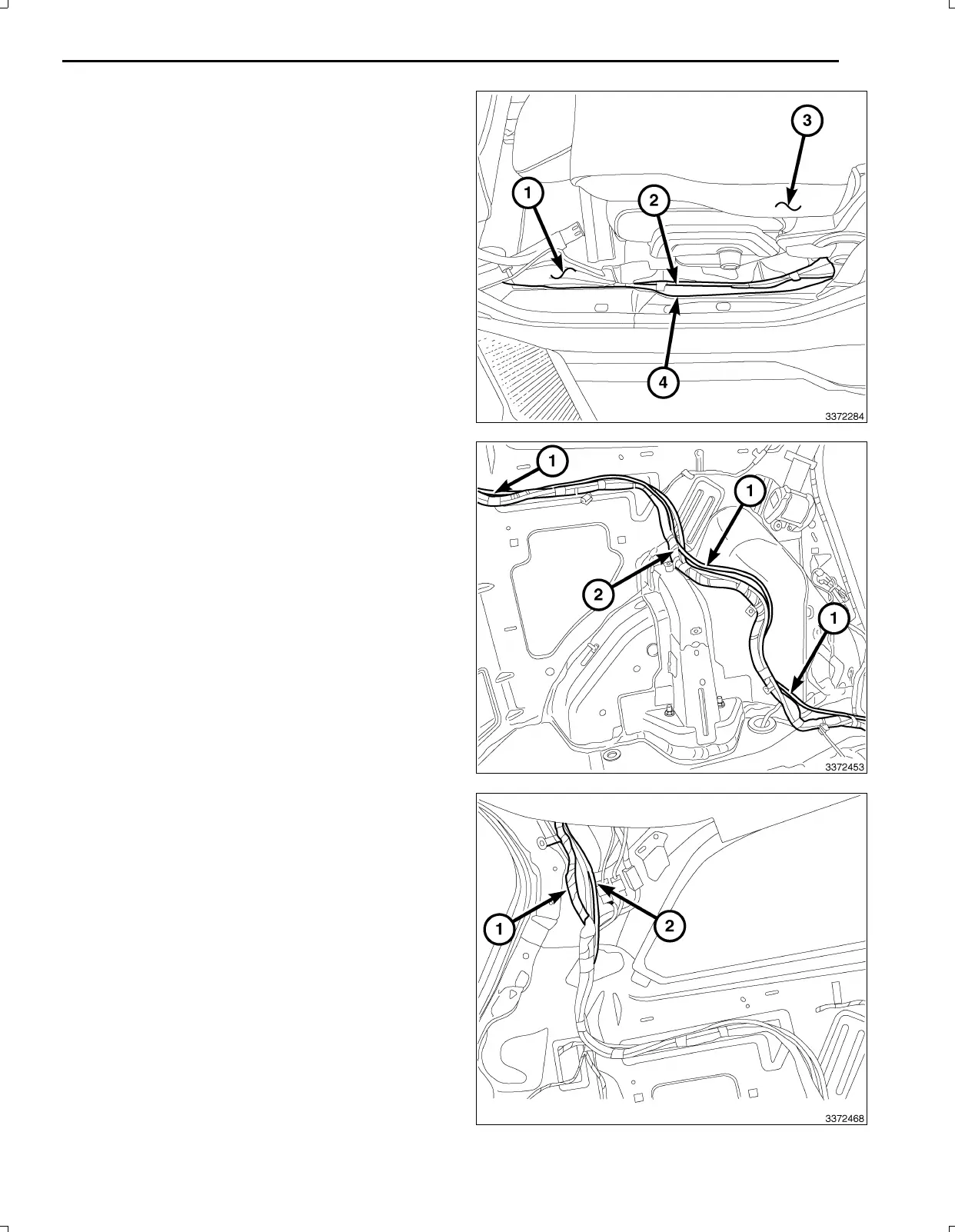 3
1
2
4
3372284

1
1
2
1
3372453

1
2
3372468