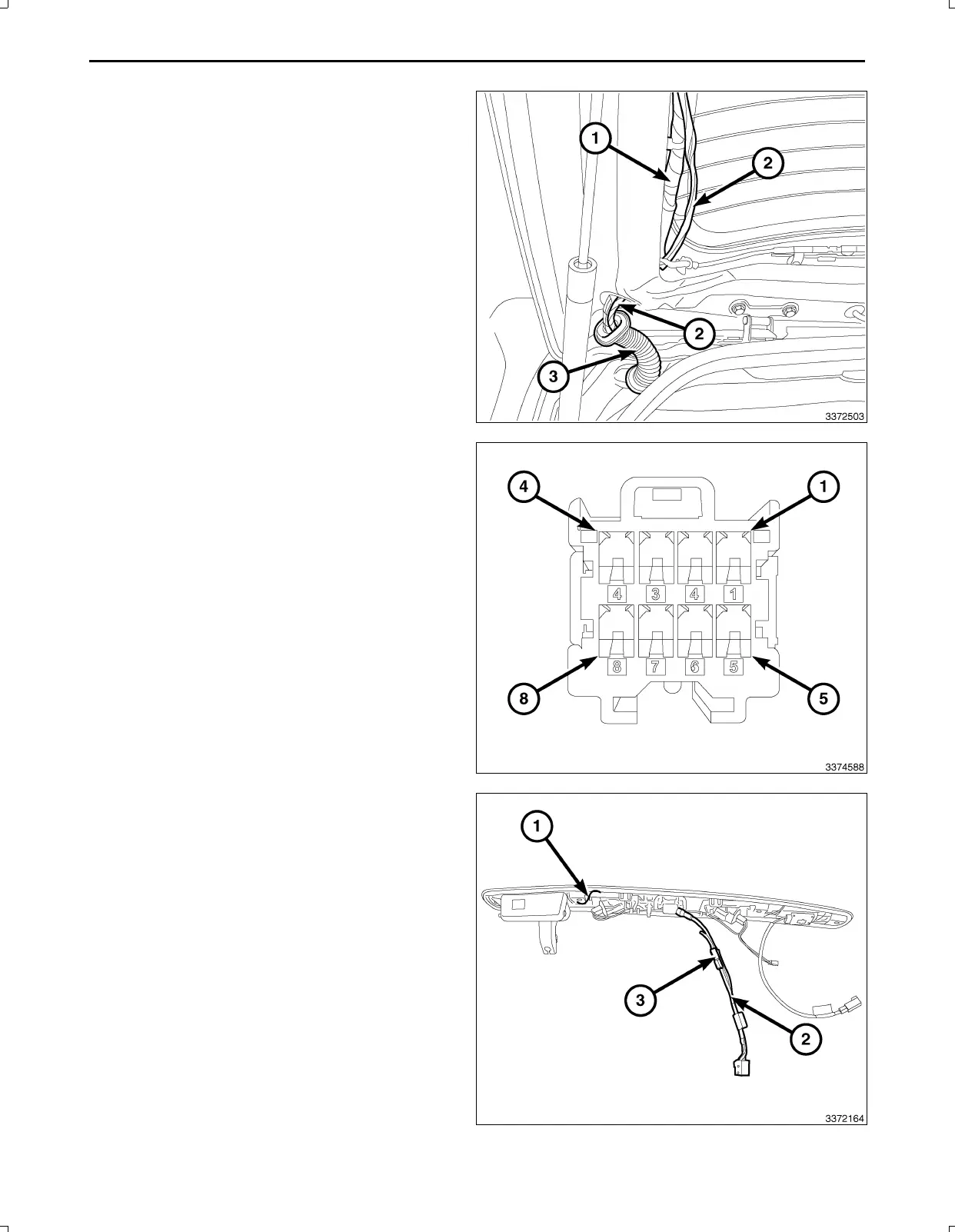 1
2
2
3
3372503

4
1
4 3 4 1
8 7 6 5
8
5
3374588

1
3
2
3372164