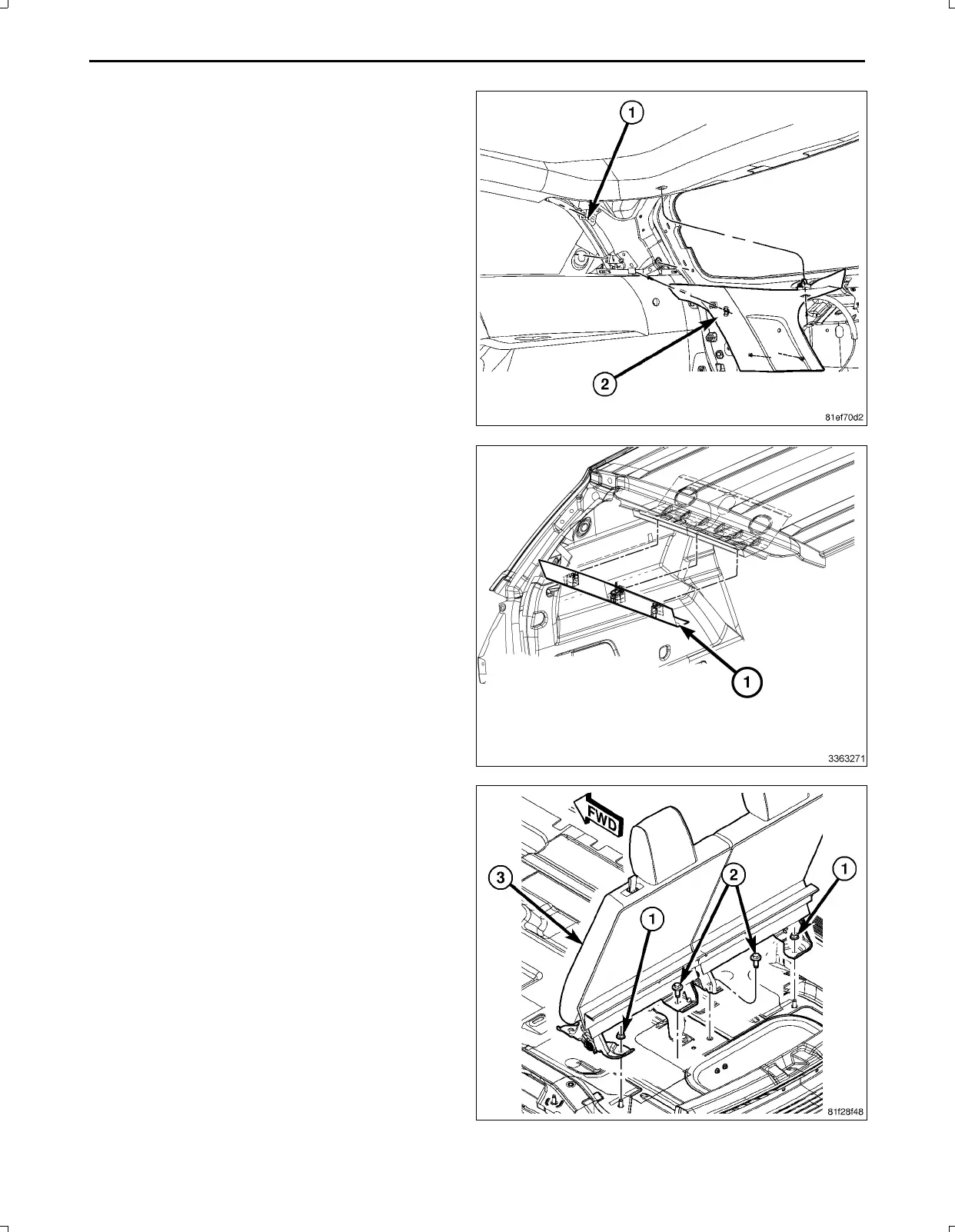 1

2

81ef70d2

1

3363271

FWD

3

2

1

1

81f28f48