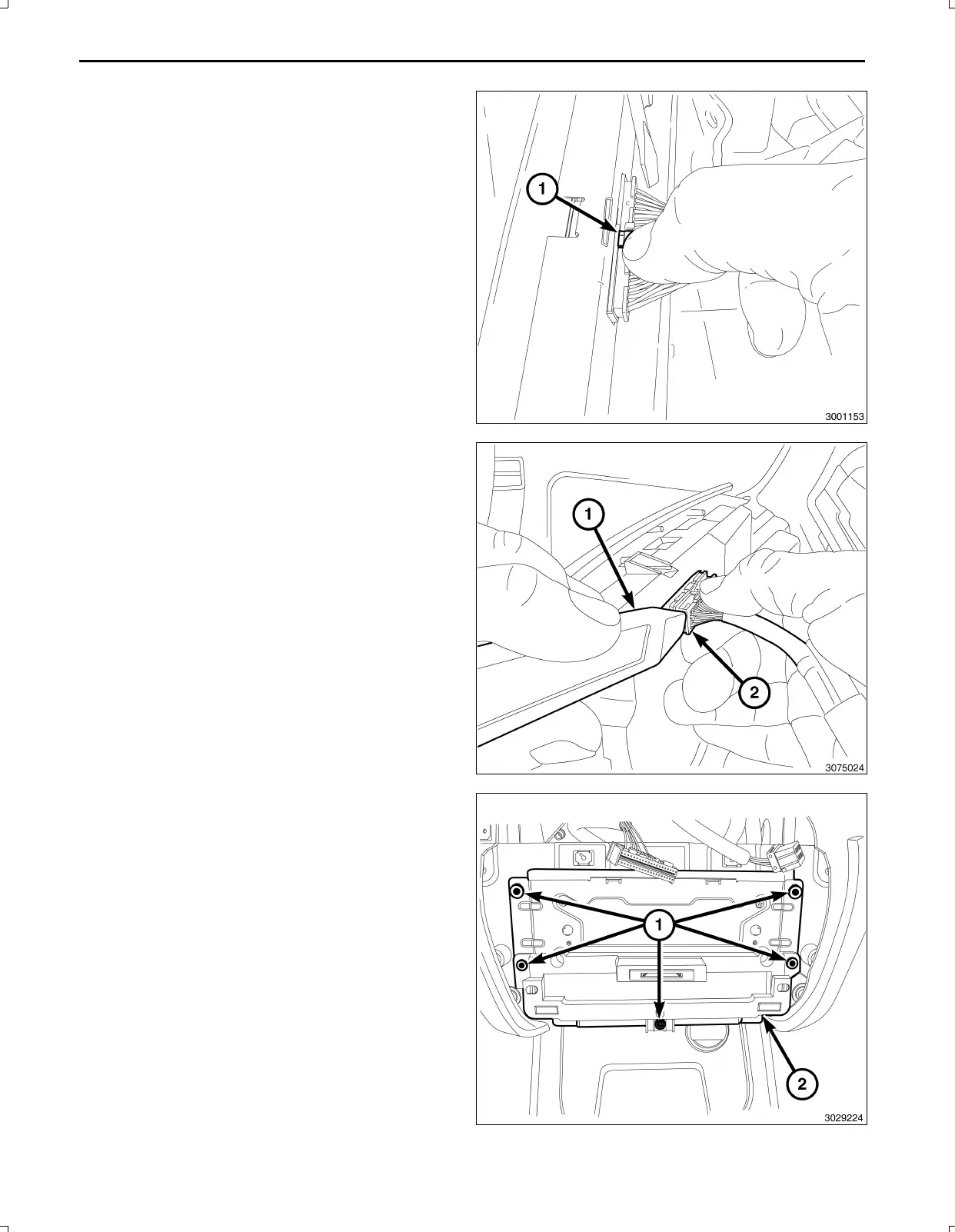 1

3001153

1

2

3075024

1

2

3029224