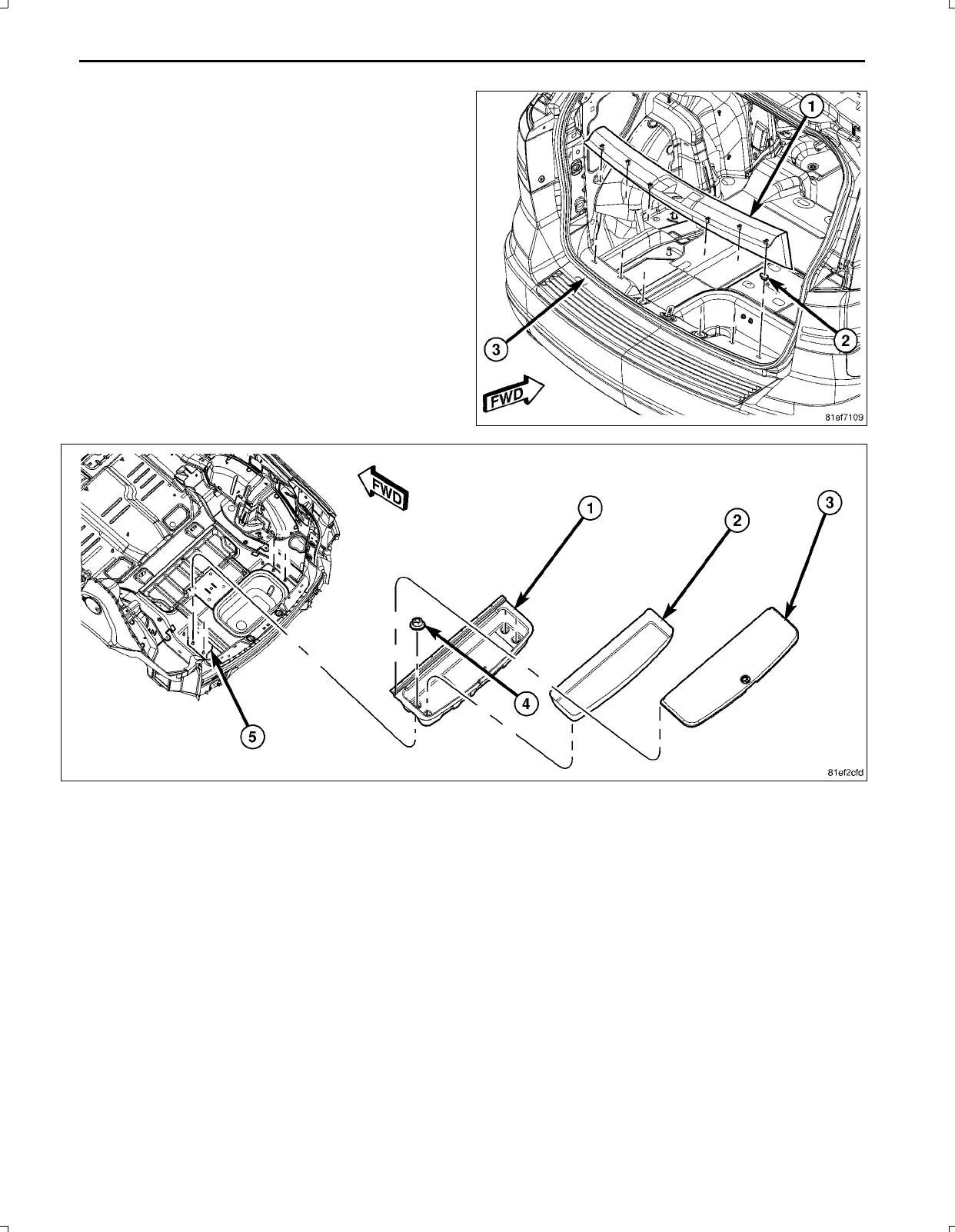 1
2
3
FWD
81ef7109

FWD
1
2
3
4
5
81ef2cfd