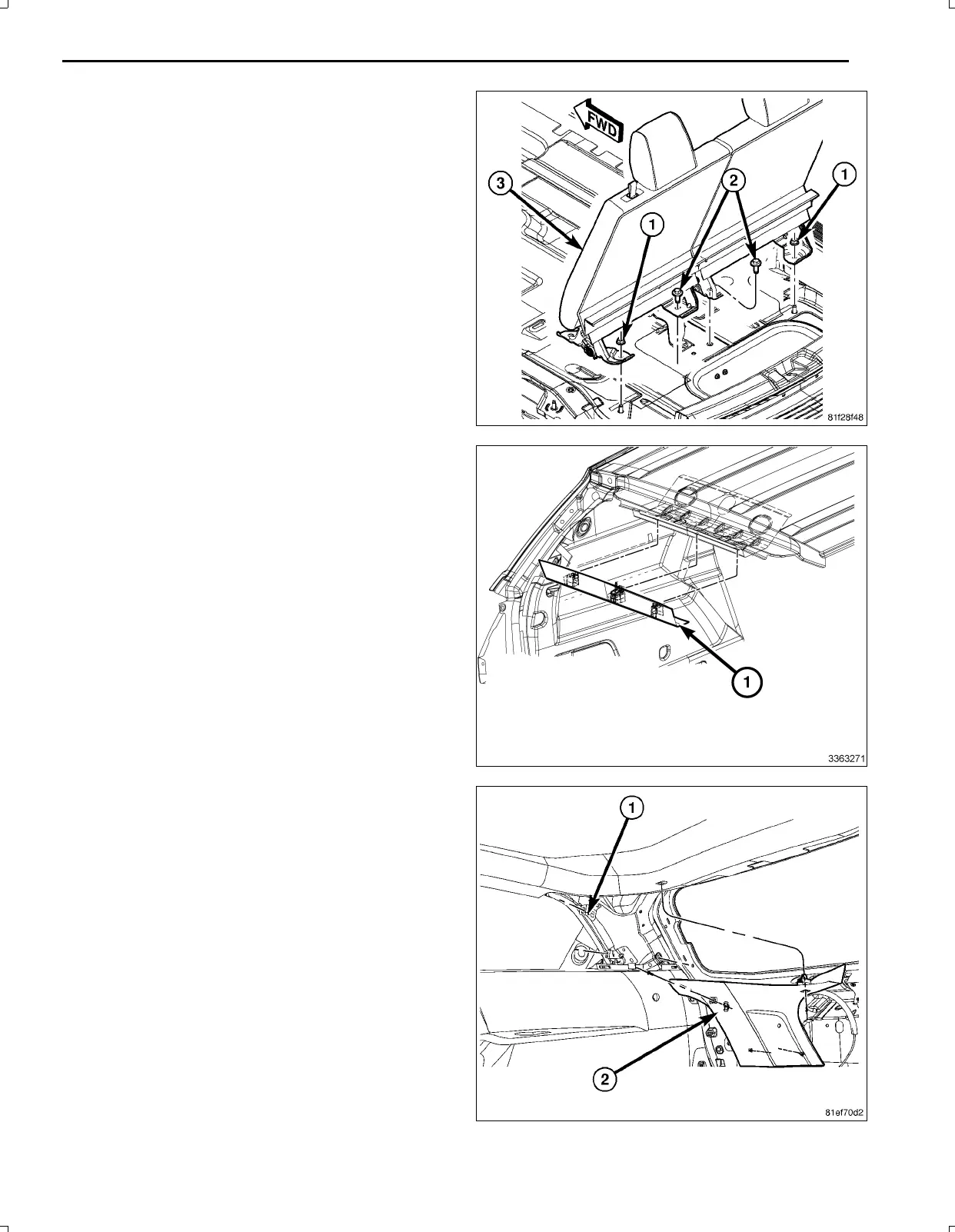 FWD

3

2

1

1

81f28f48

1

3363271

1

2

81ef70d2