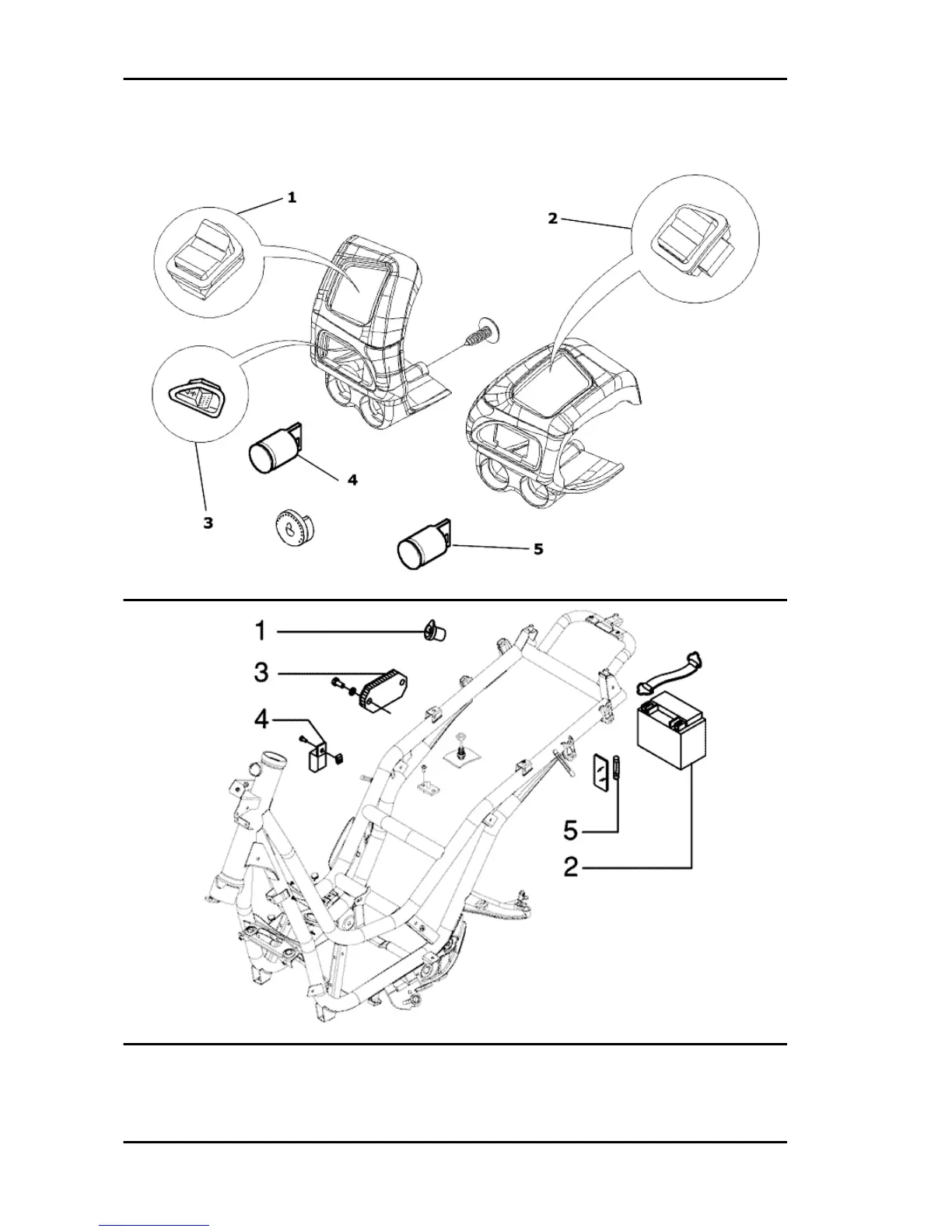 1
2
3
4
5

1
3
4
5
2