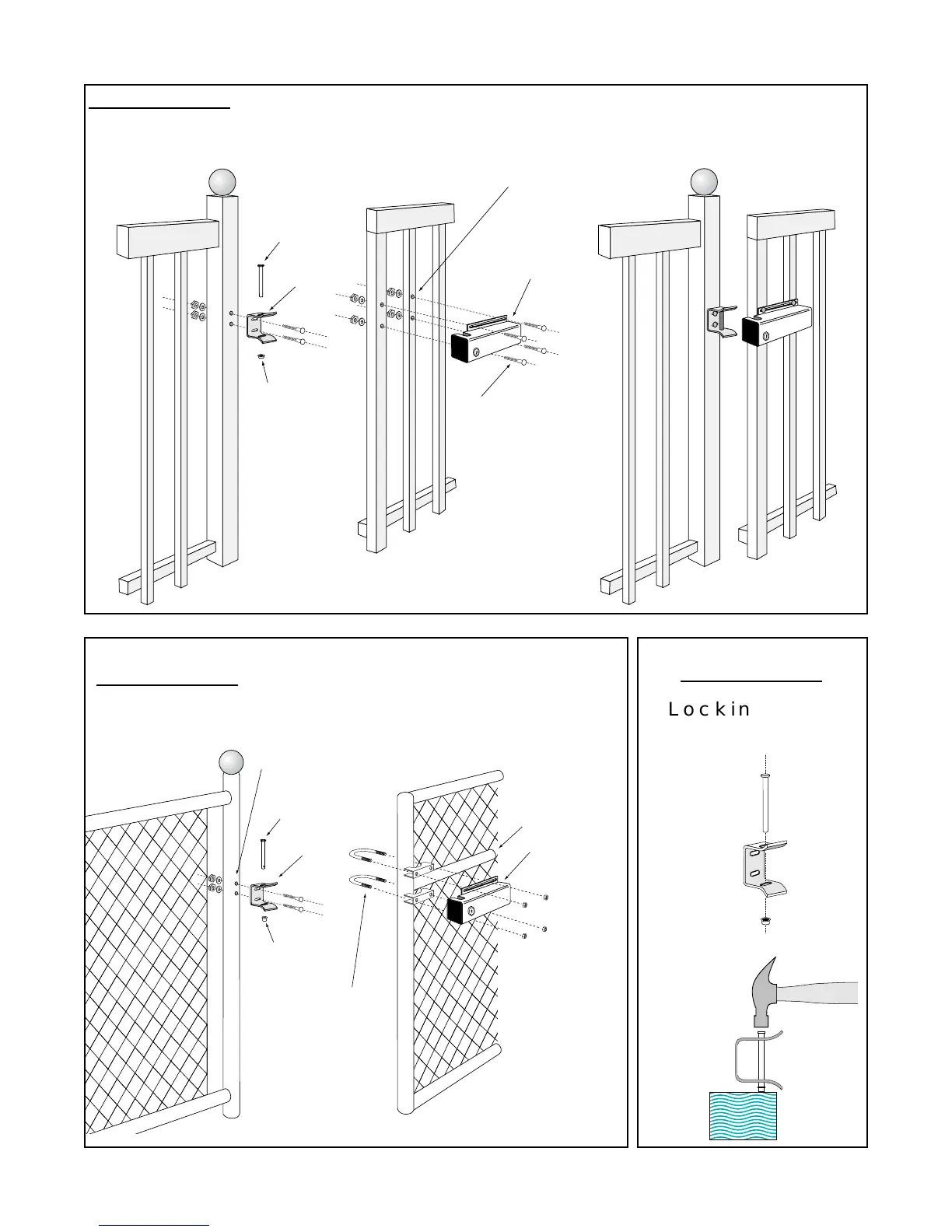 Lockin