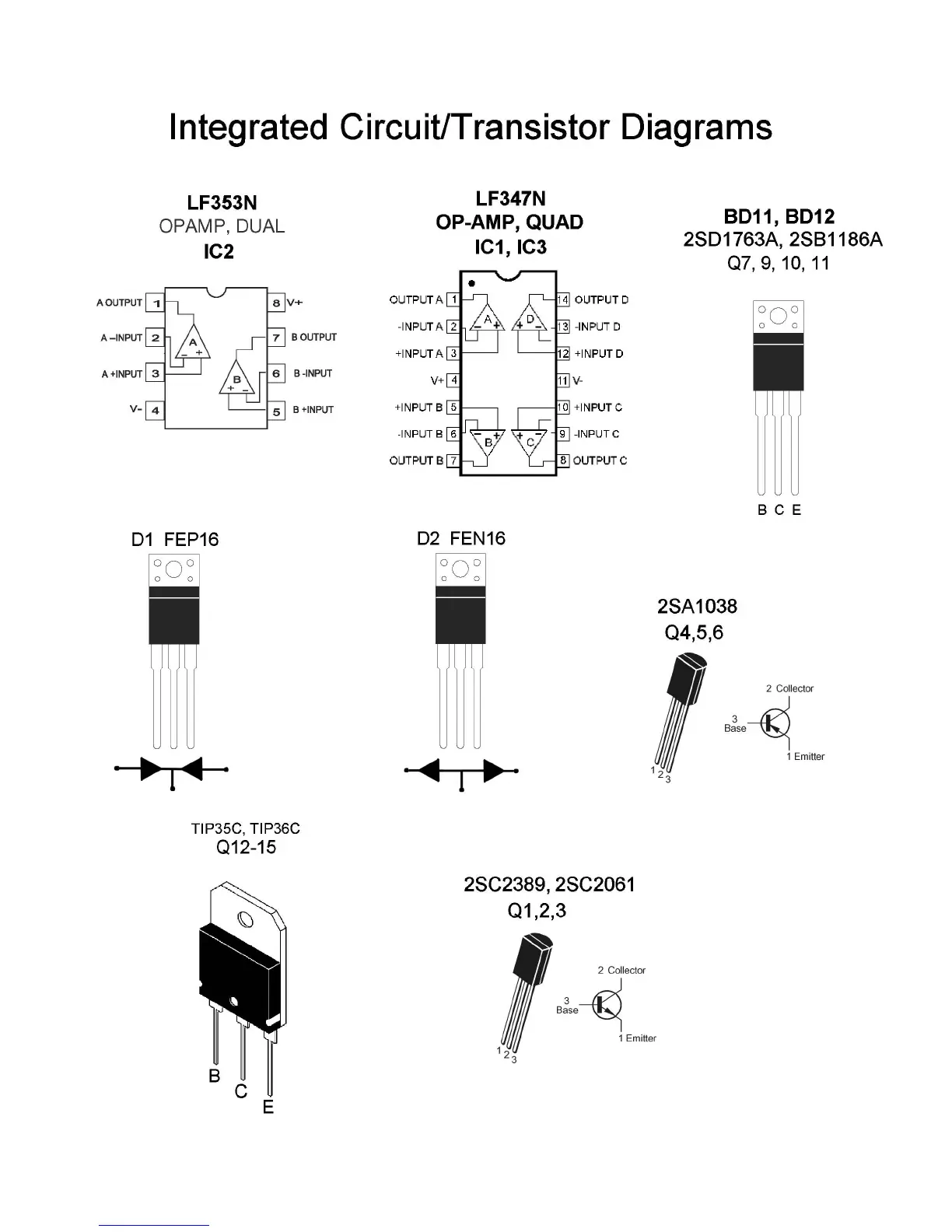 Integrated Circuit/Transistor Diagrams

LF353N
OPAMP, DUAL
IC2

A OUTPUT 1
A –INPUT 2
A +INPUT 3
V- 4
8 V+
7 B OUTPUT
6 B -INPUT
5 B +INPUT
A
B

LF347N
OP-AMP, QUAD
IC1, IC3

OUTPUT A 1
-INPUT A 2
+INPUT A 3
V+ 4
+INPUT B 5
-INPUT B 6
OUTPUT B 7
14 OUTPUT D
13 -INPUT D
12 +INPUT D
11 V-
10 +INPUT C
9 -INPUT C
8 OUTPUT C
A
D
B
C

BD11, BD12
2SD1763A, 2SB1186A
Q7, 9, 10, 11

B C E

D1 FEP16

D2 FEN16

2SA1038
Q4,5,6

2 Collector
3 Base
1 Emitter
1 2 3

TIP35C, TIP36C
Q12-15

B
C
E

2SC2389, 2SC2061
Q1,2,3

2 Collector
3 Base
1 Emitter
1 2 3