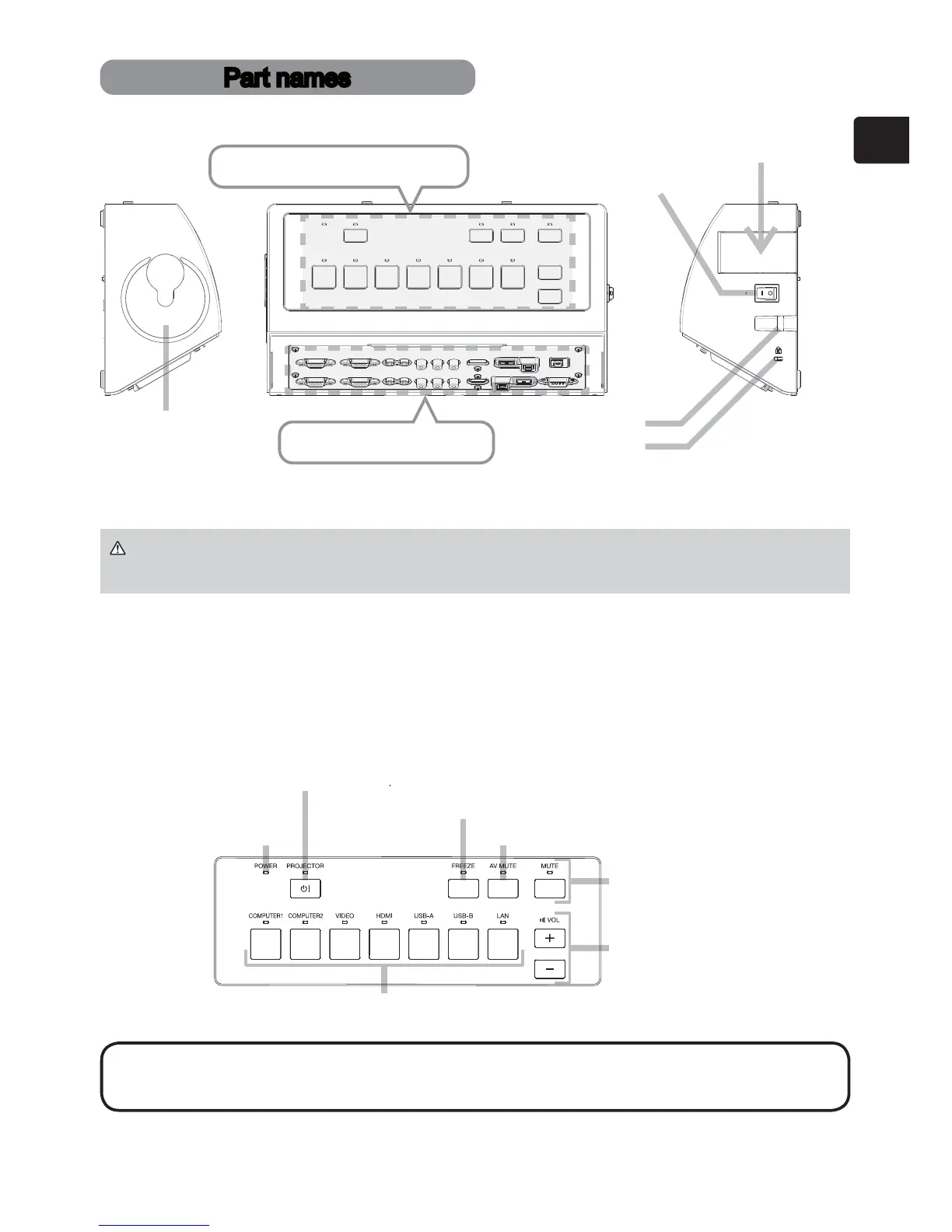 Part names

POWER PROJECTOR FREEZE AV MUTE MUTE

COMPUTER1 COMPUTER2 VIDEO HDMI USB-A USB-B LAN VOL

+

−