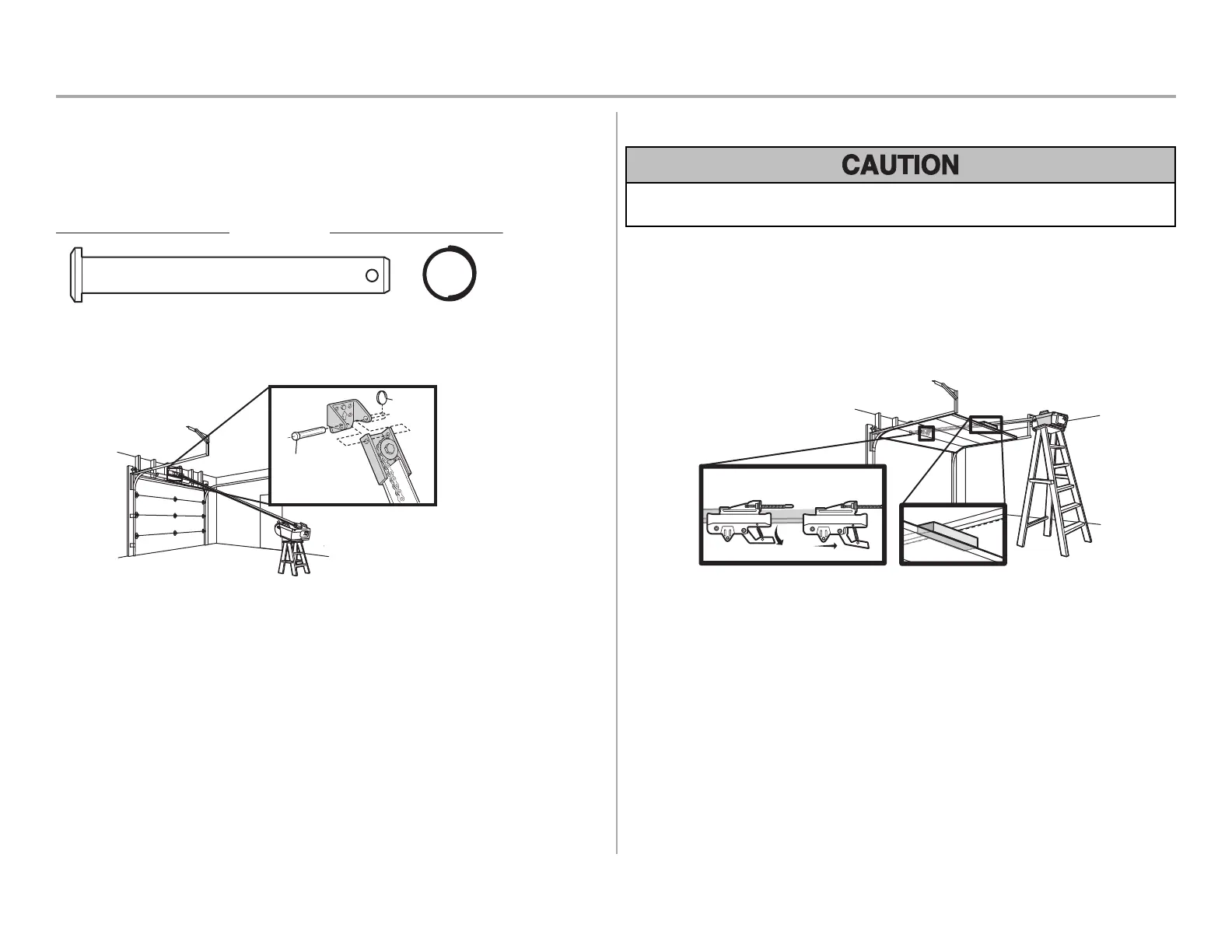 CAUTION