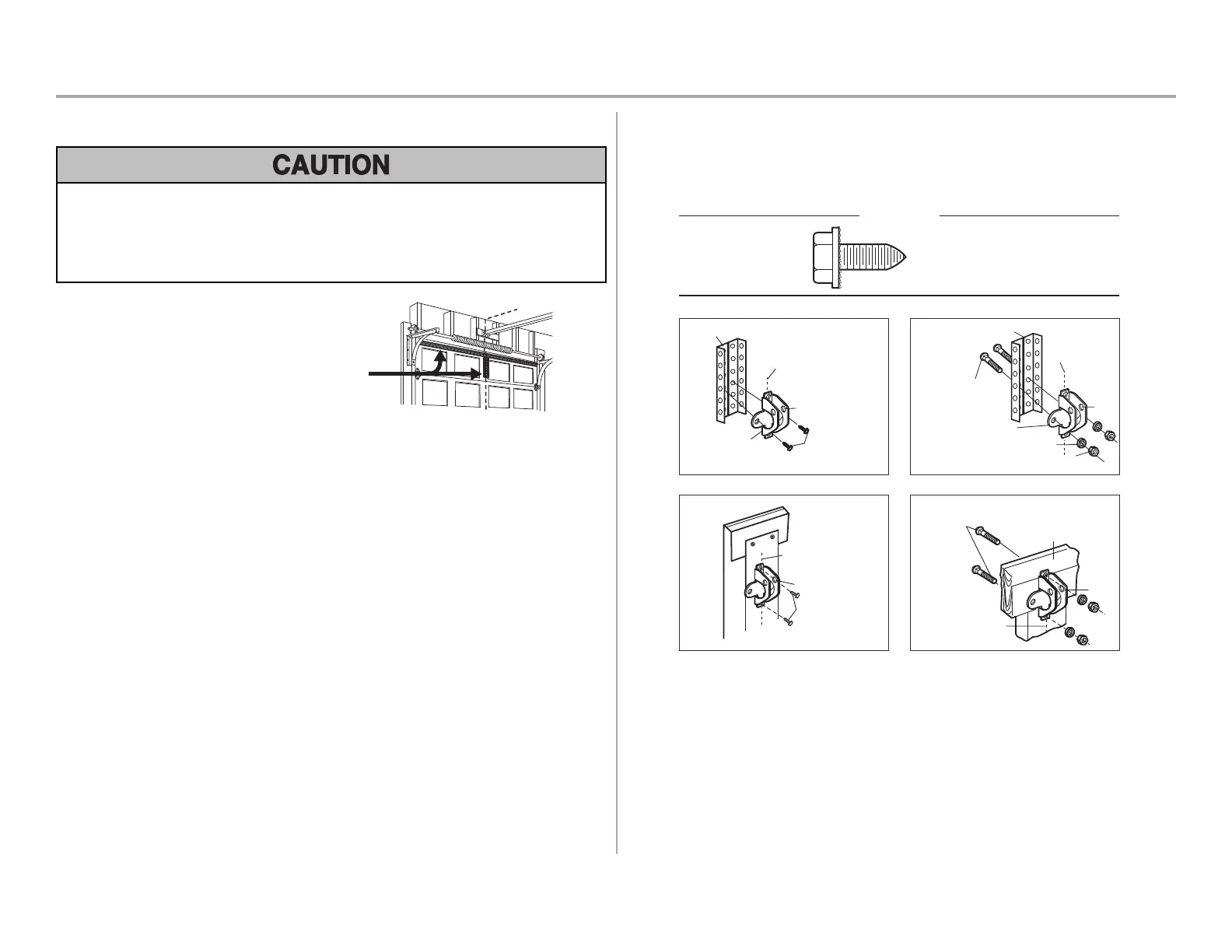 CAUTION