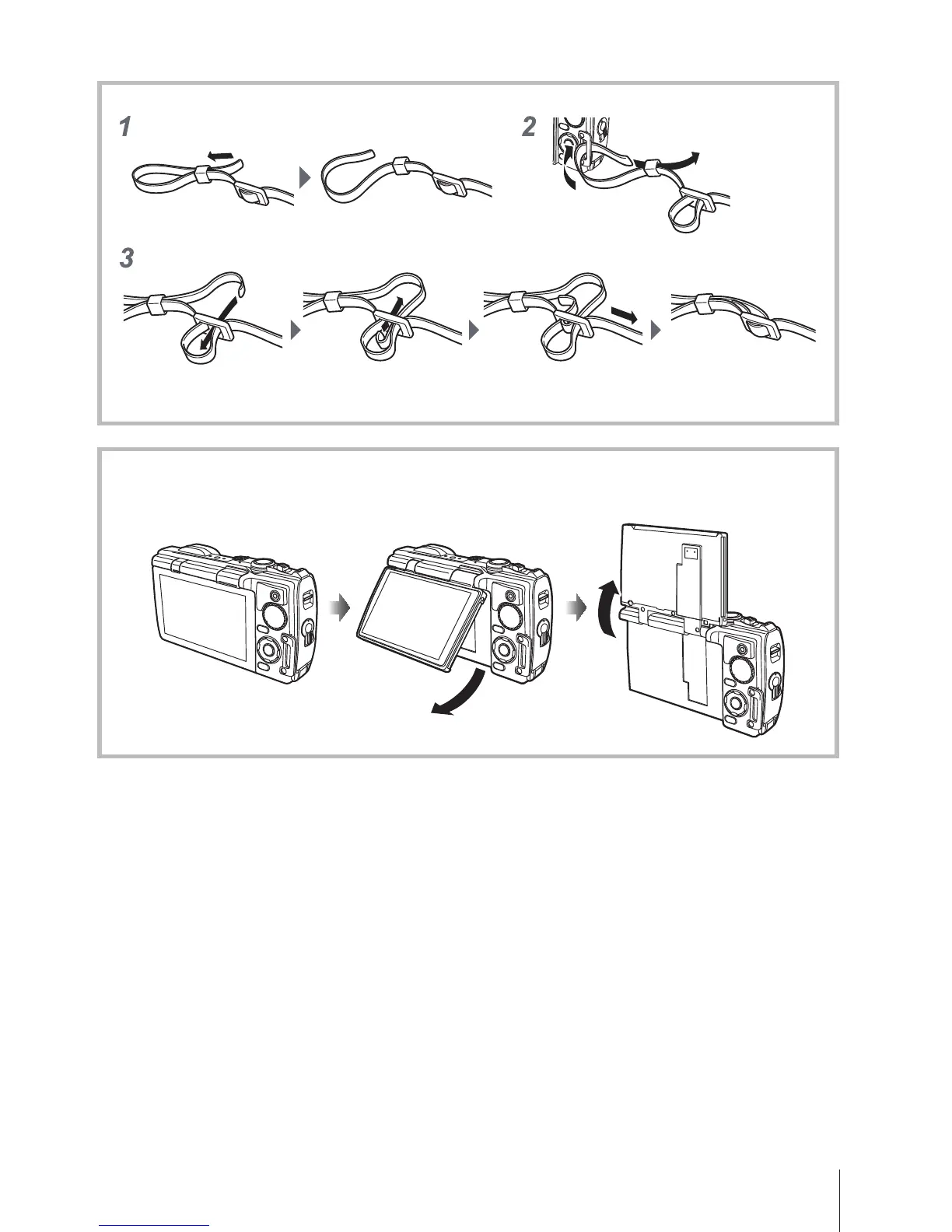 1

2

3