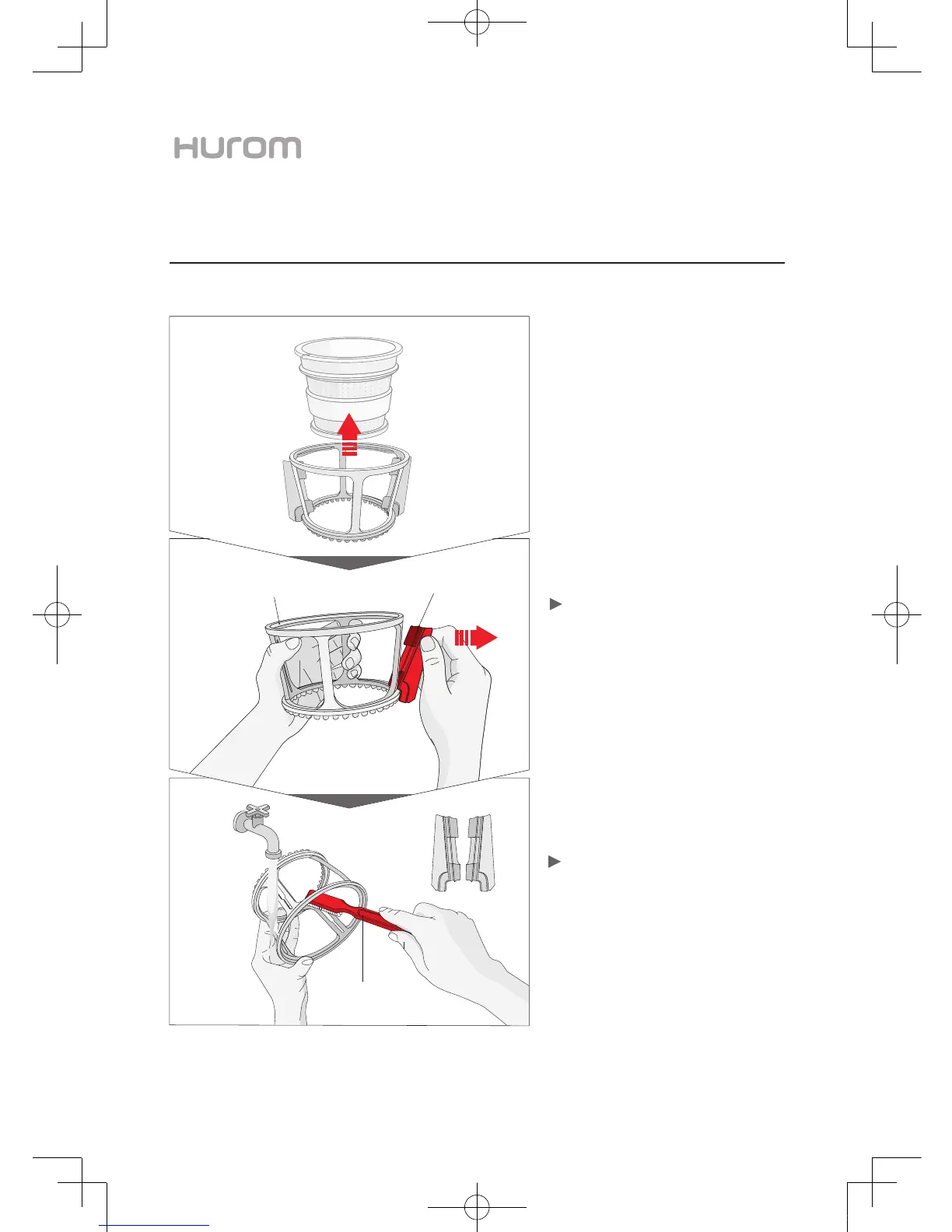 hurom