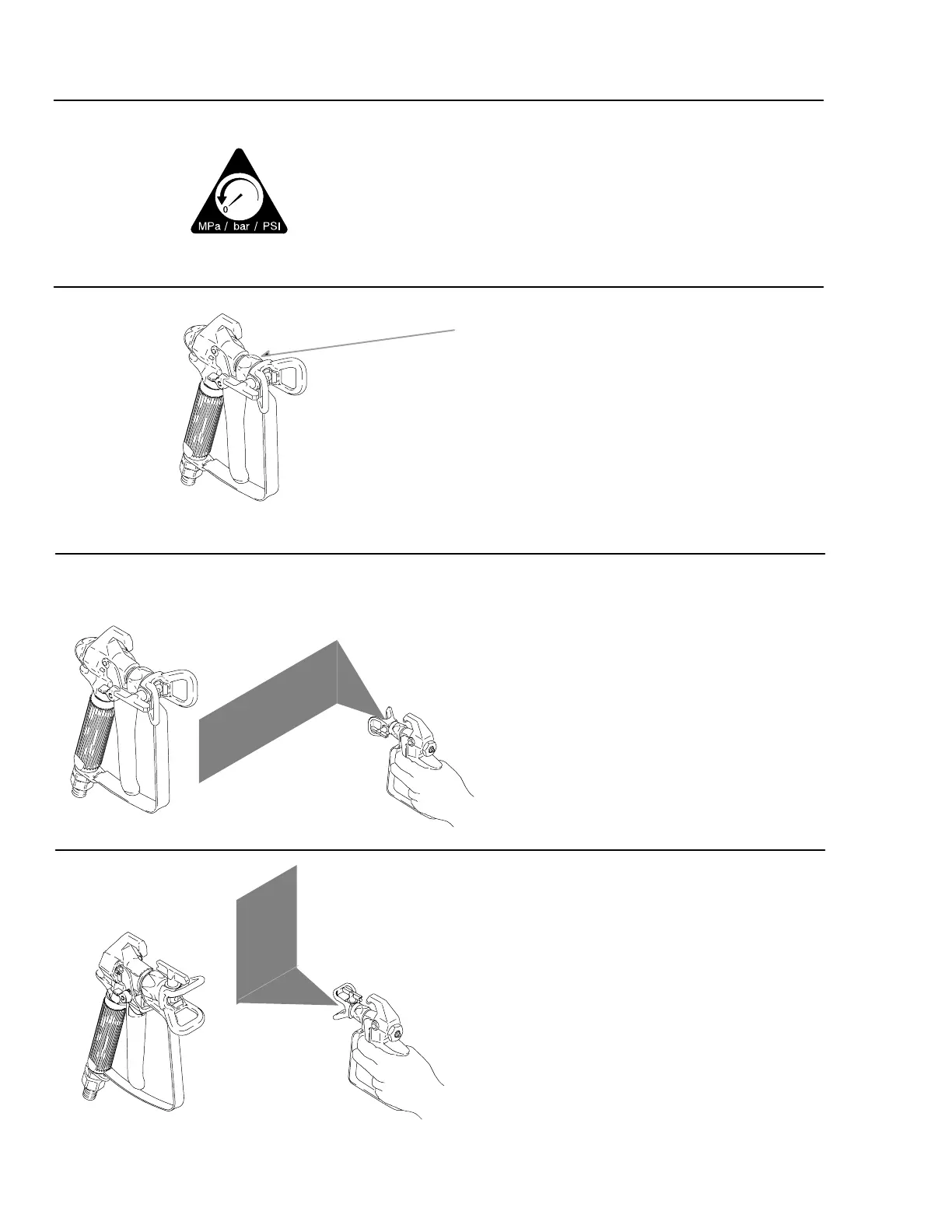 0
MPa / bar / PSI