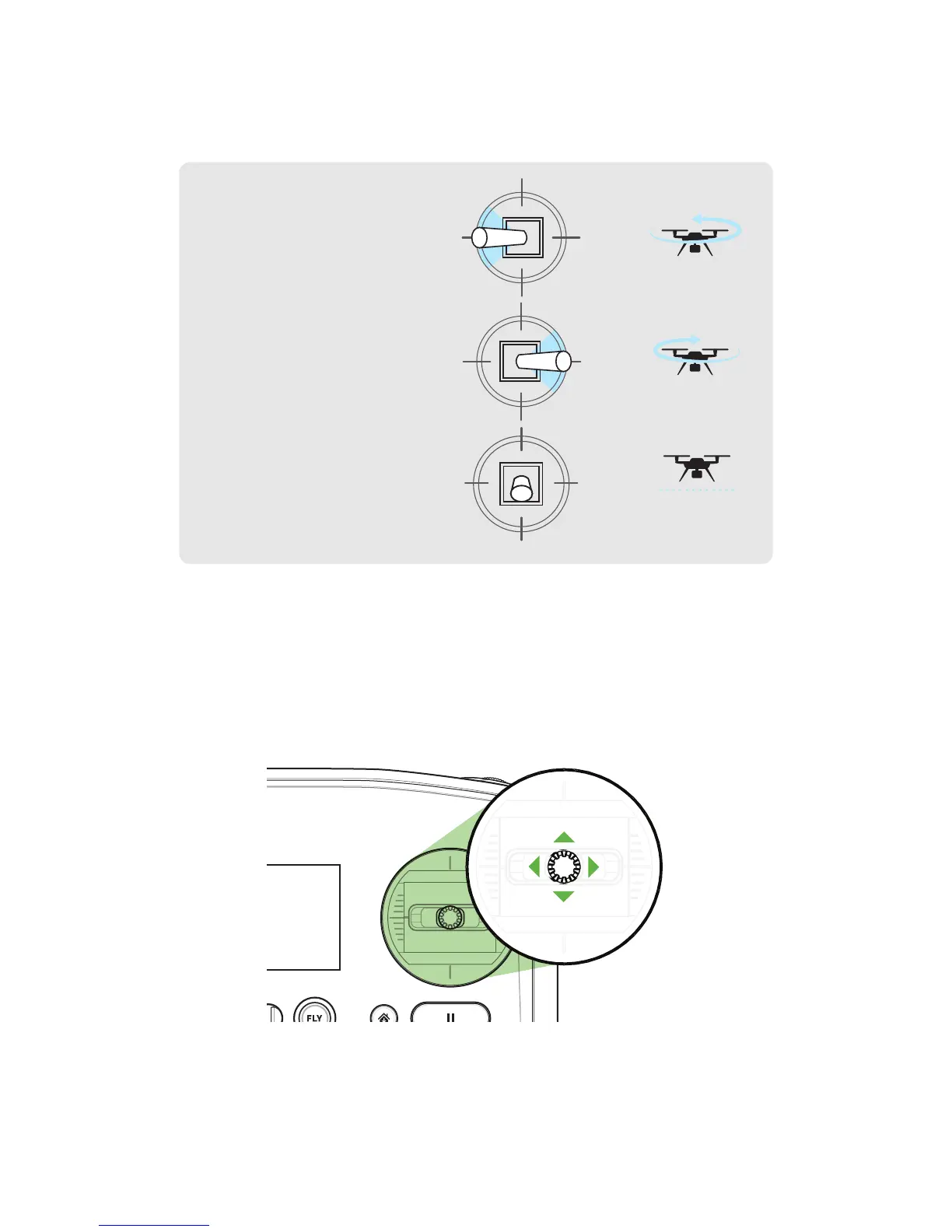 FLY