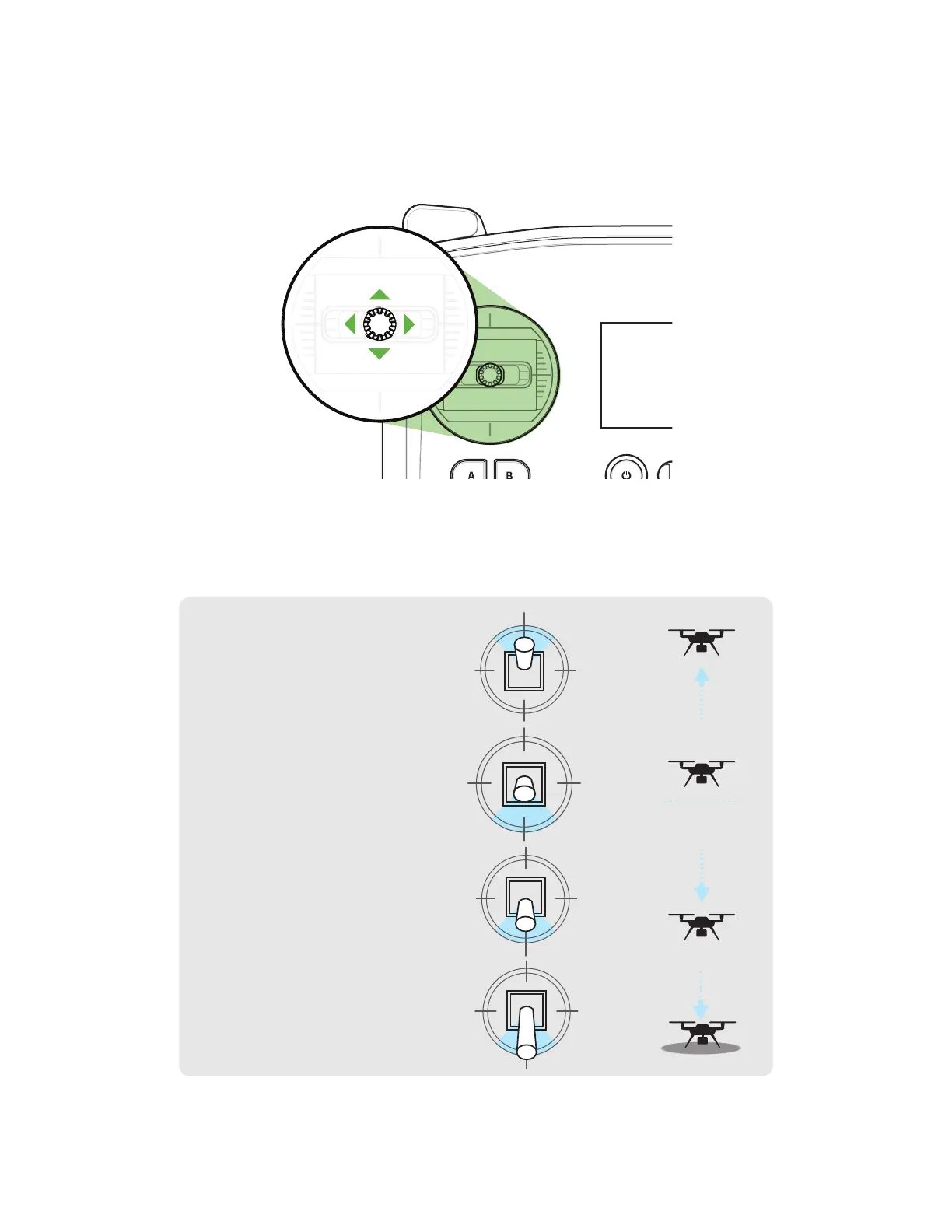 A B