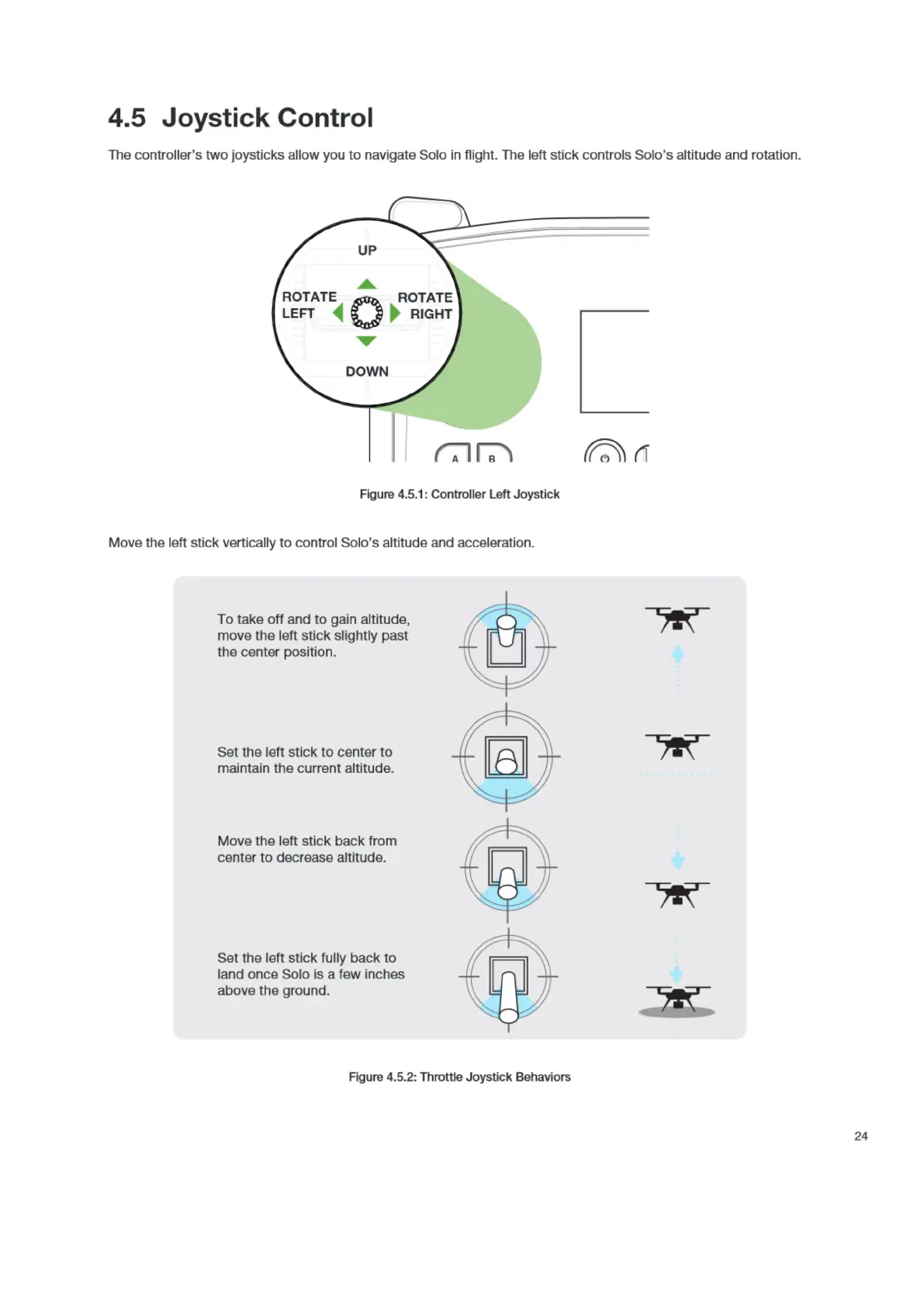 4.5 Joystick Control

The controller's two joysticks allow you to navigate Solo in flight. The left stick controls Solo's altitude and rotation.

UP

ROTATE LEFT

ROTATE RIGHT

DOWN

A

B

Figure 4.5.1: Controller Left Joystick

Move the left stick vertically to control Solo's altitude and acceleration.

To take off and to gain altitude, move the left stick slightly past the center position.

Set the left stick to center to maintain the current altitude.

Move the left stick back from center to decrease altitude.

Set the left stick fully back to land once Solo is a few inches above the ground.

Figure 4.5.2: Throttle Joystick Behaviors

24