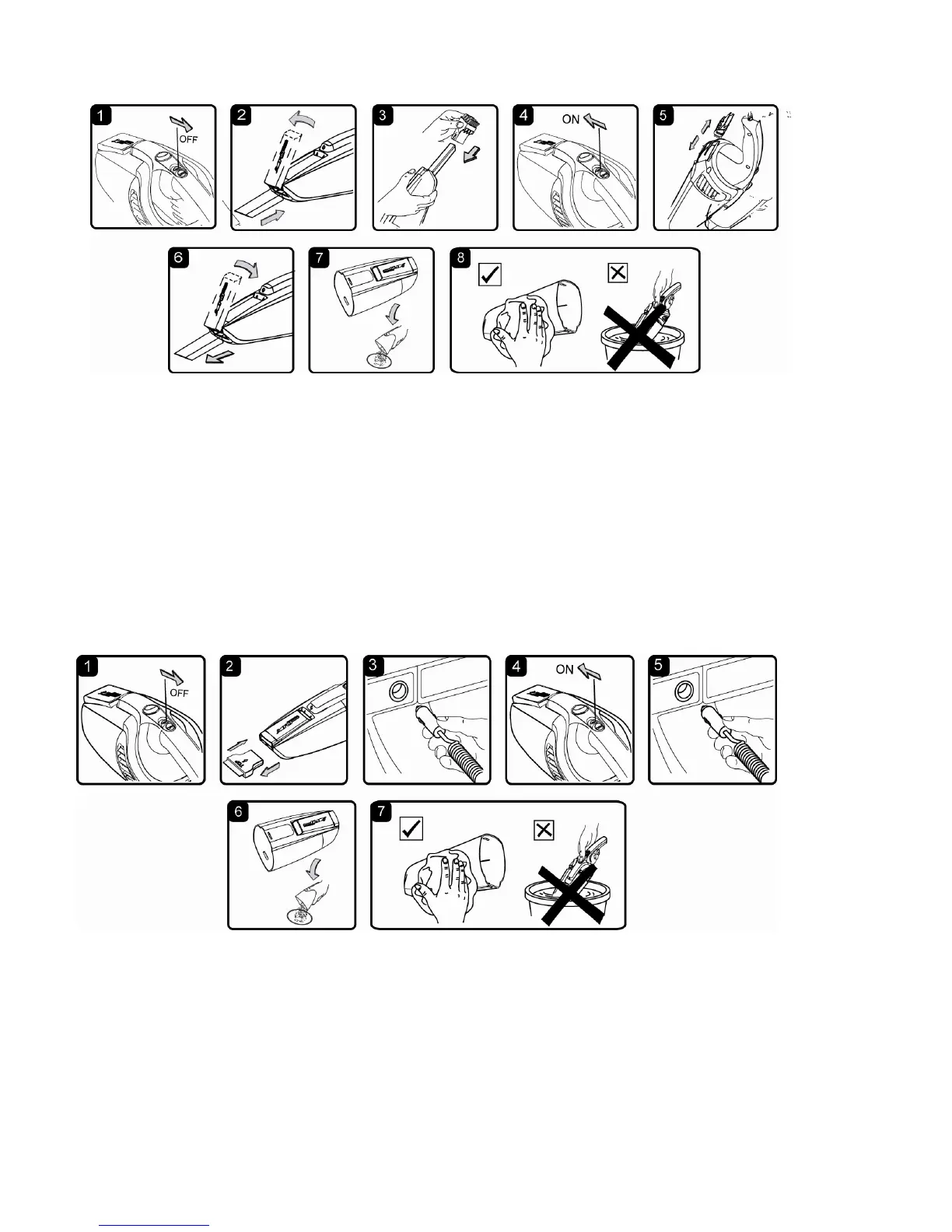 1
OFF
2
3
4
ON
5
6
7
8

1
OFF
2
3
4
ON
5
6
7