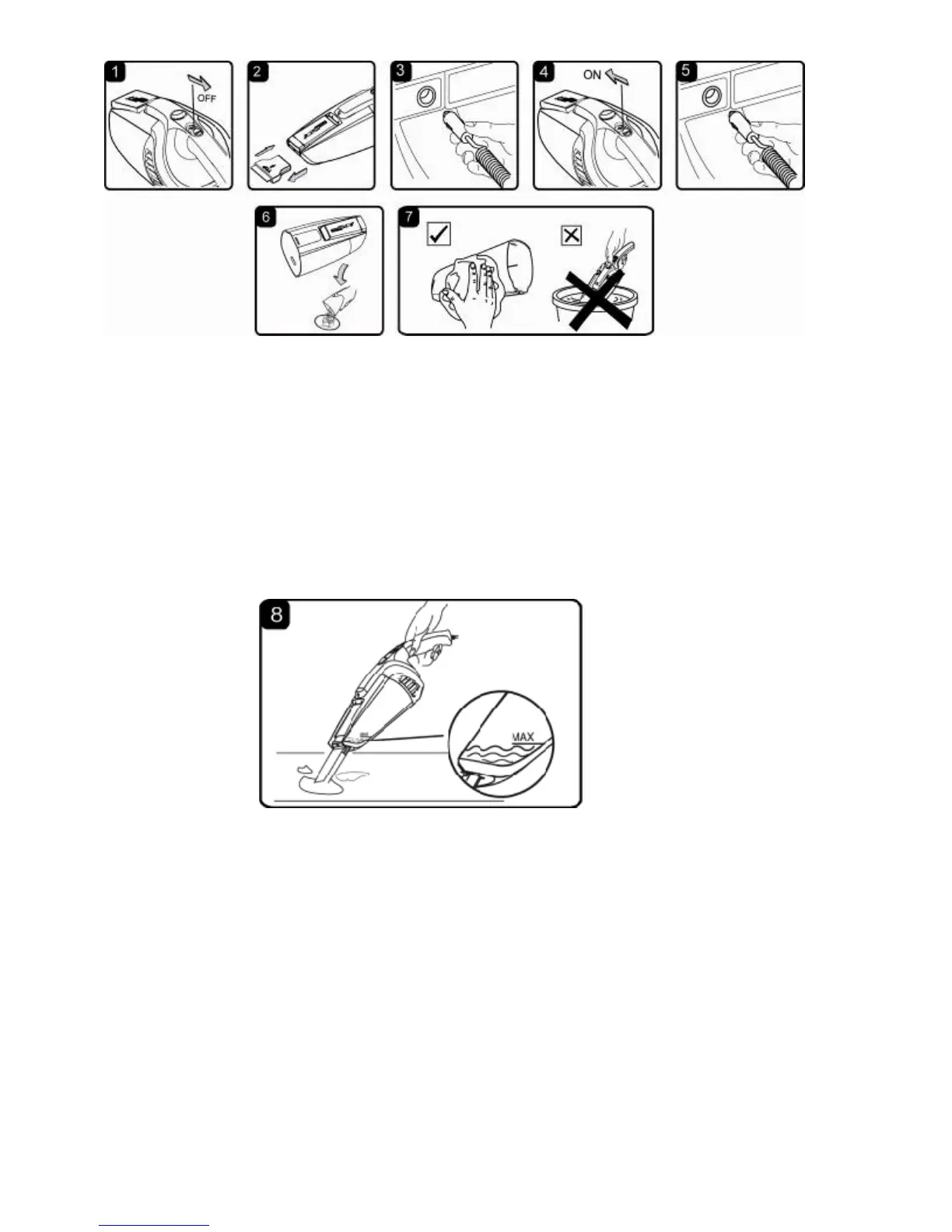 1
OFF
2
3
4
ON
5
6
7
8
MAX