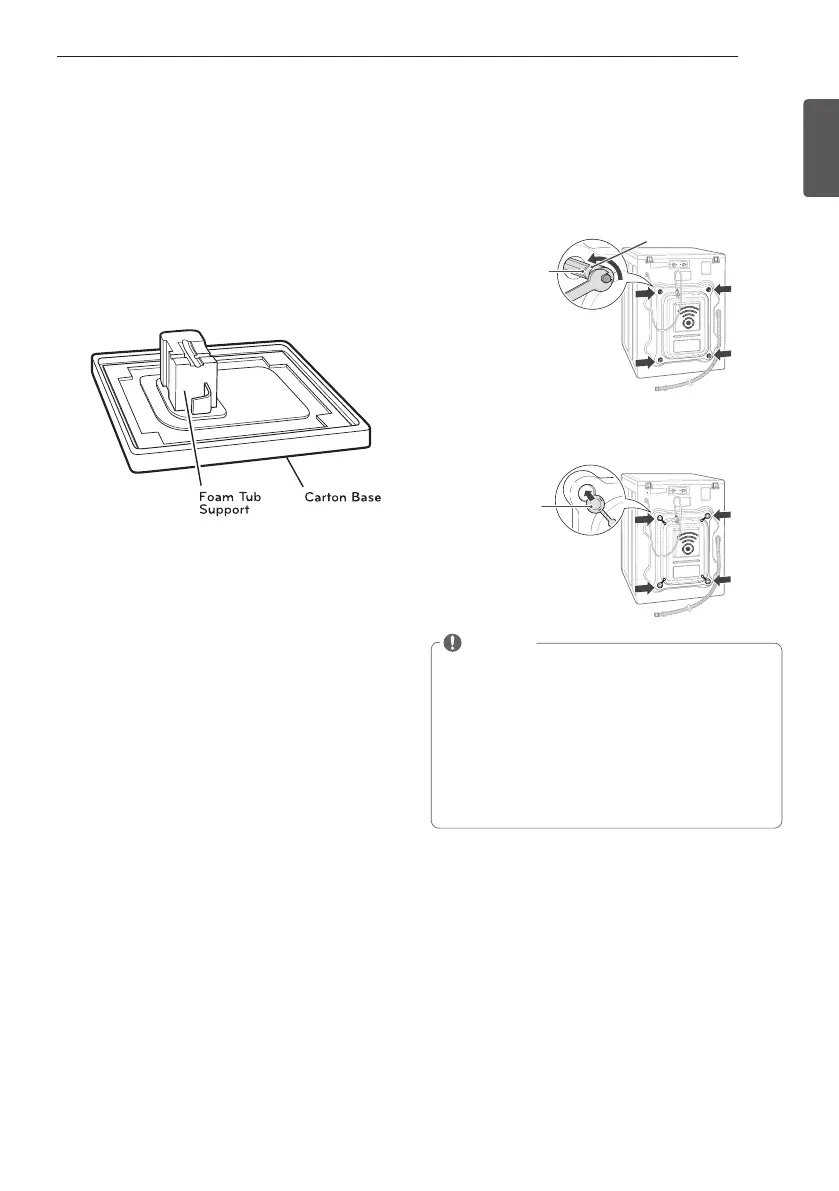 Foam Tub Support

Carton Base