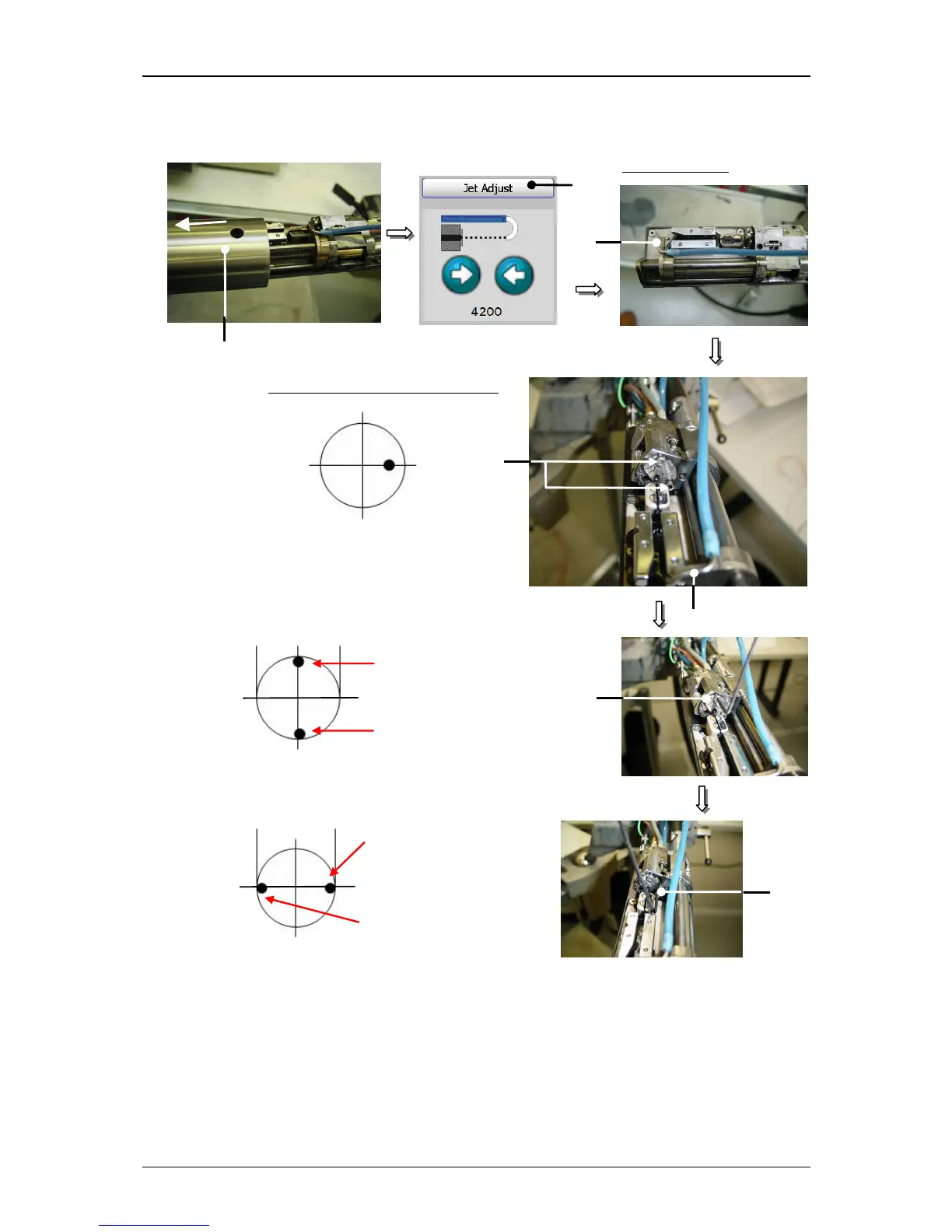 Jet Adjust

4200