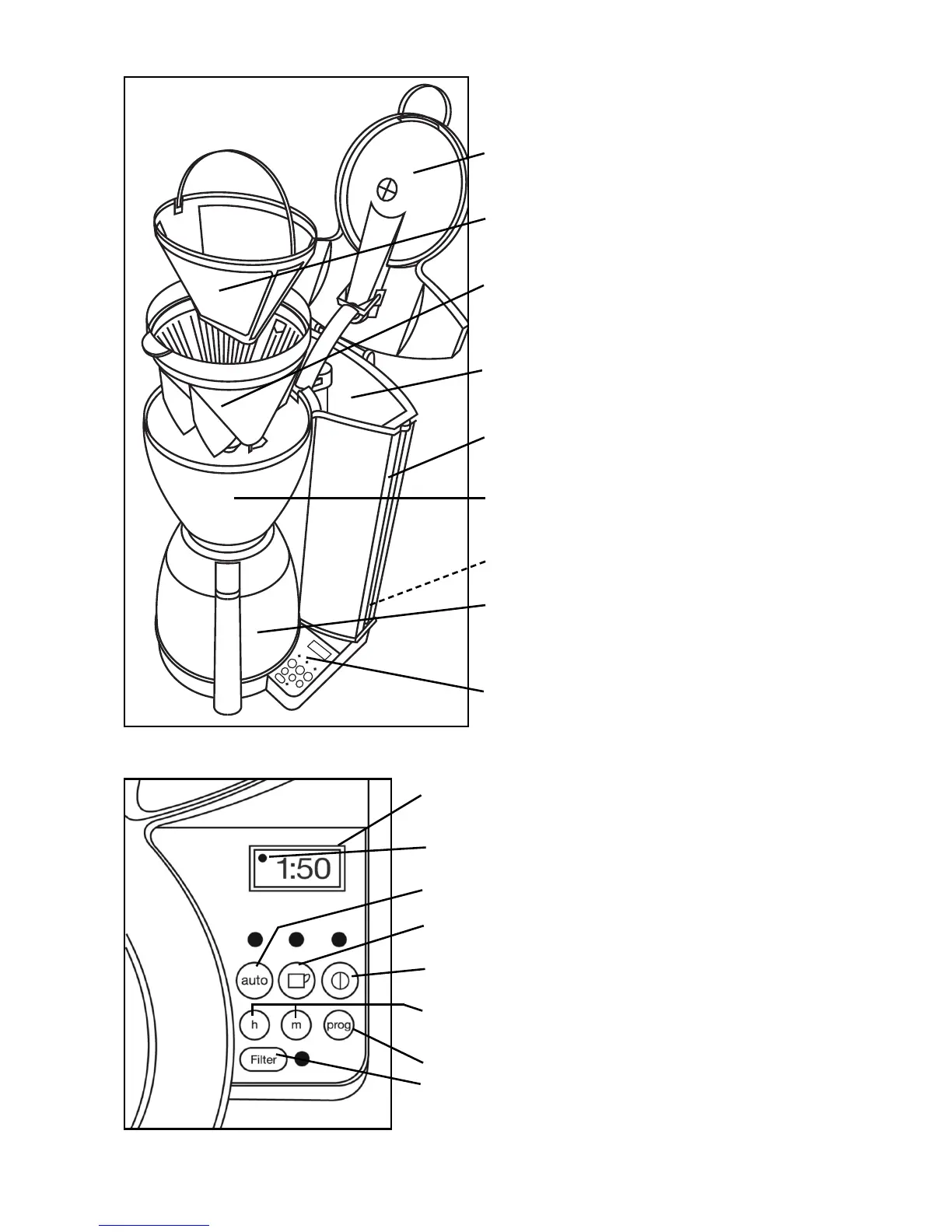 1:50

auto

h

m

prog

Filter