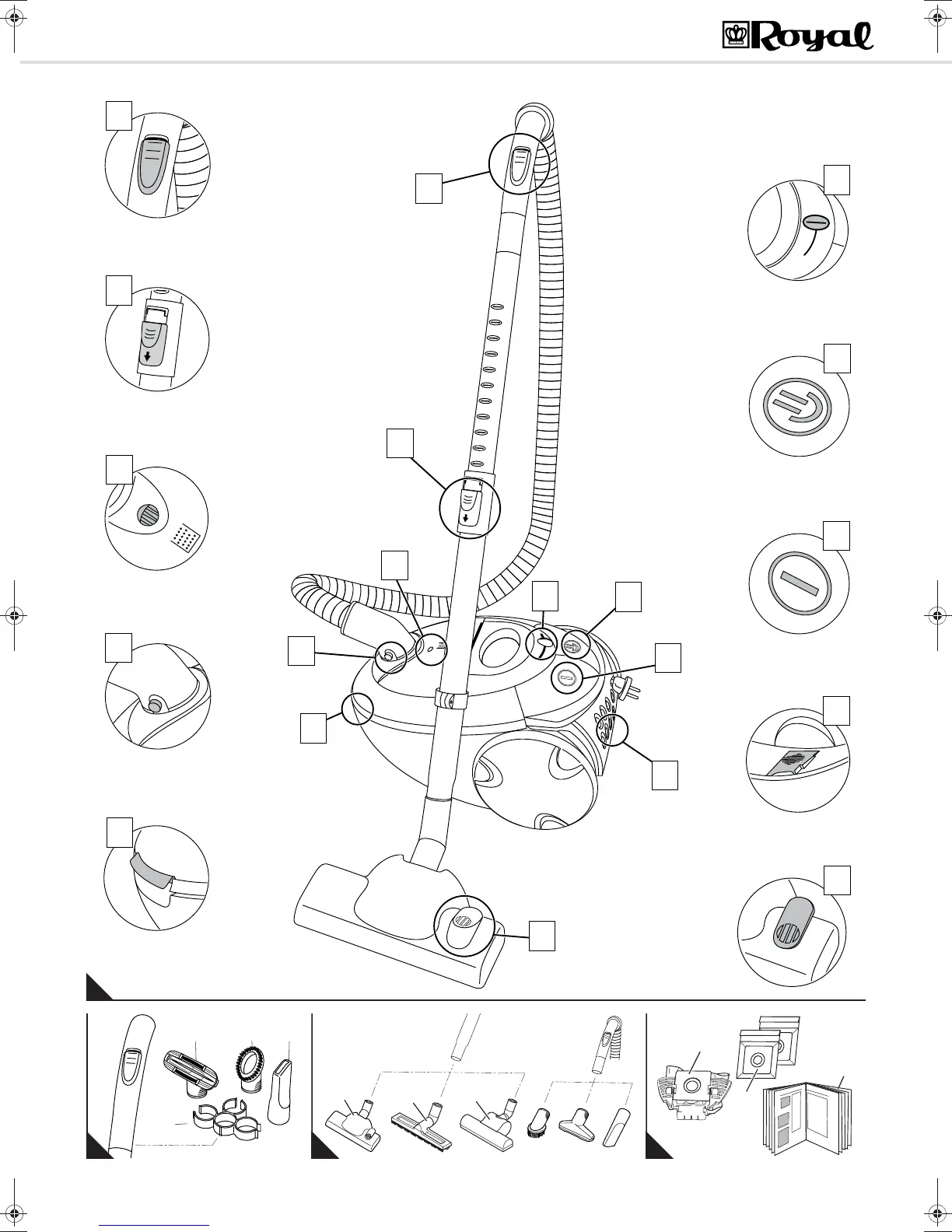 Royal