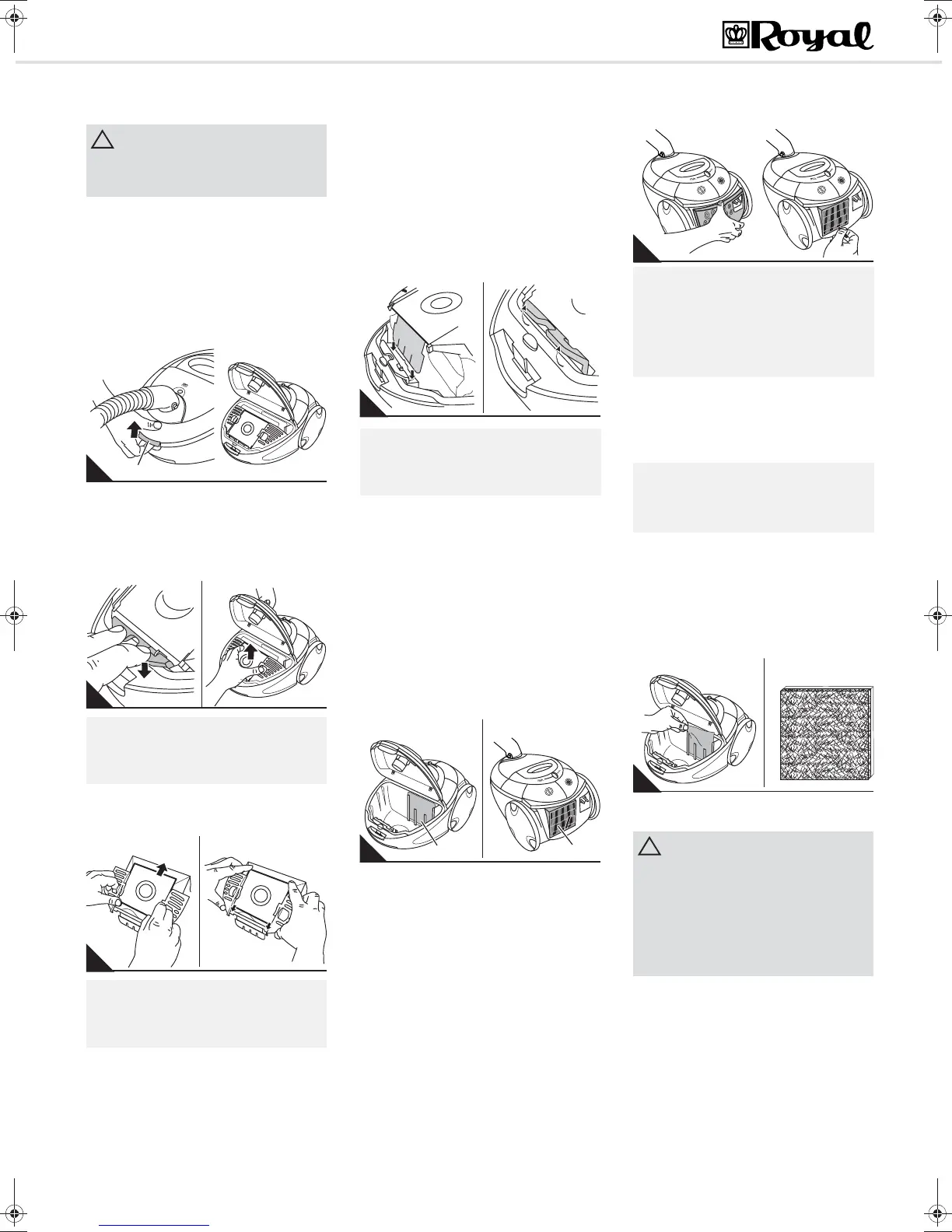 Royal