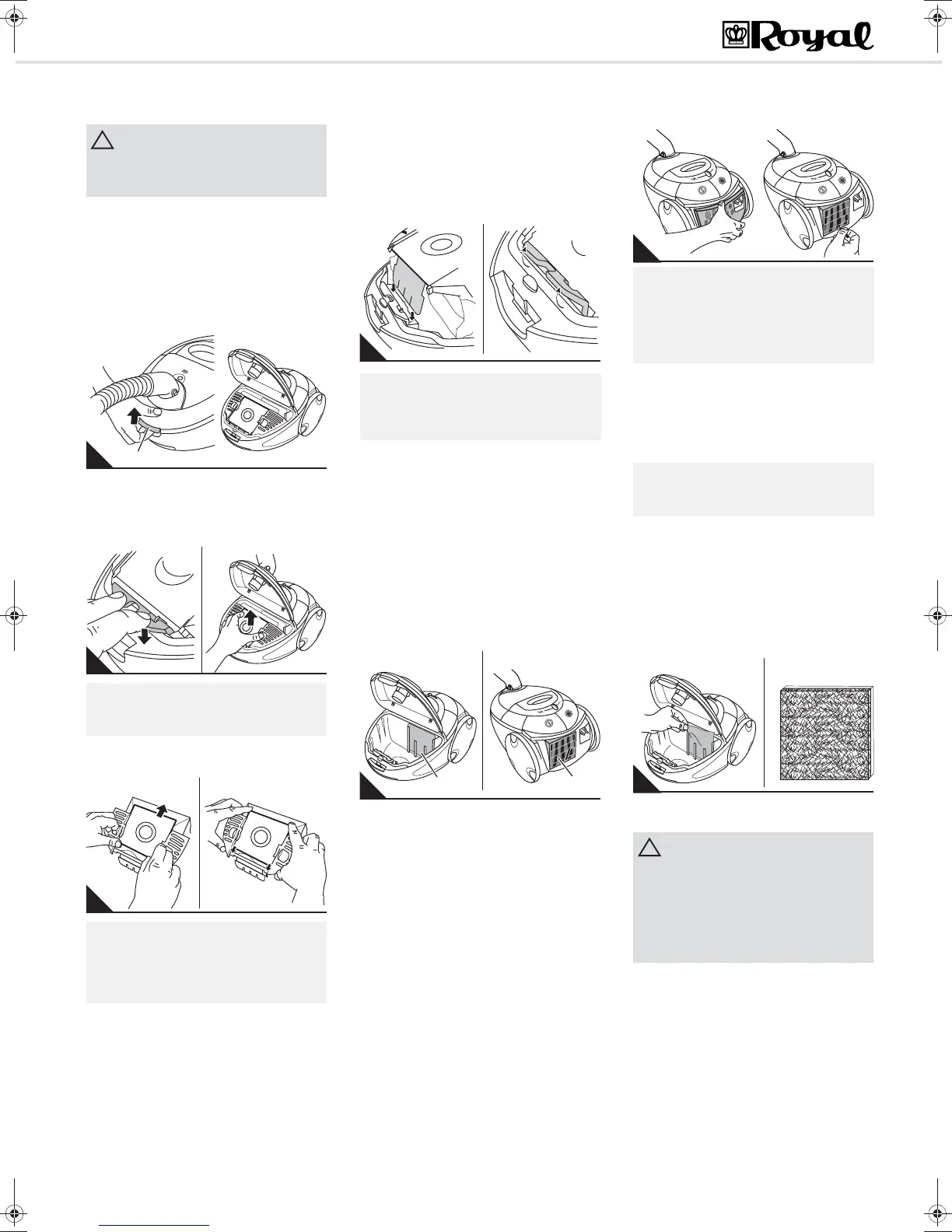 Royal