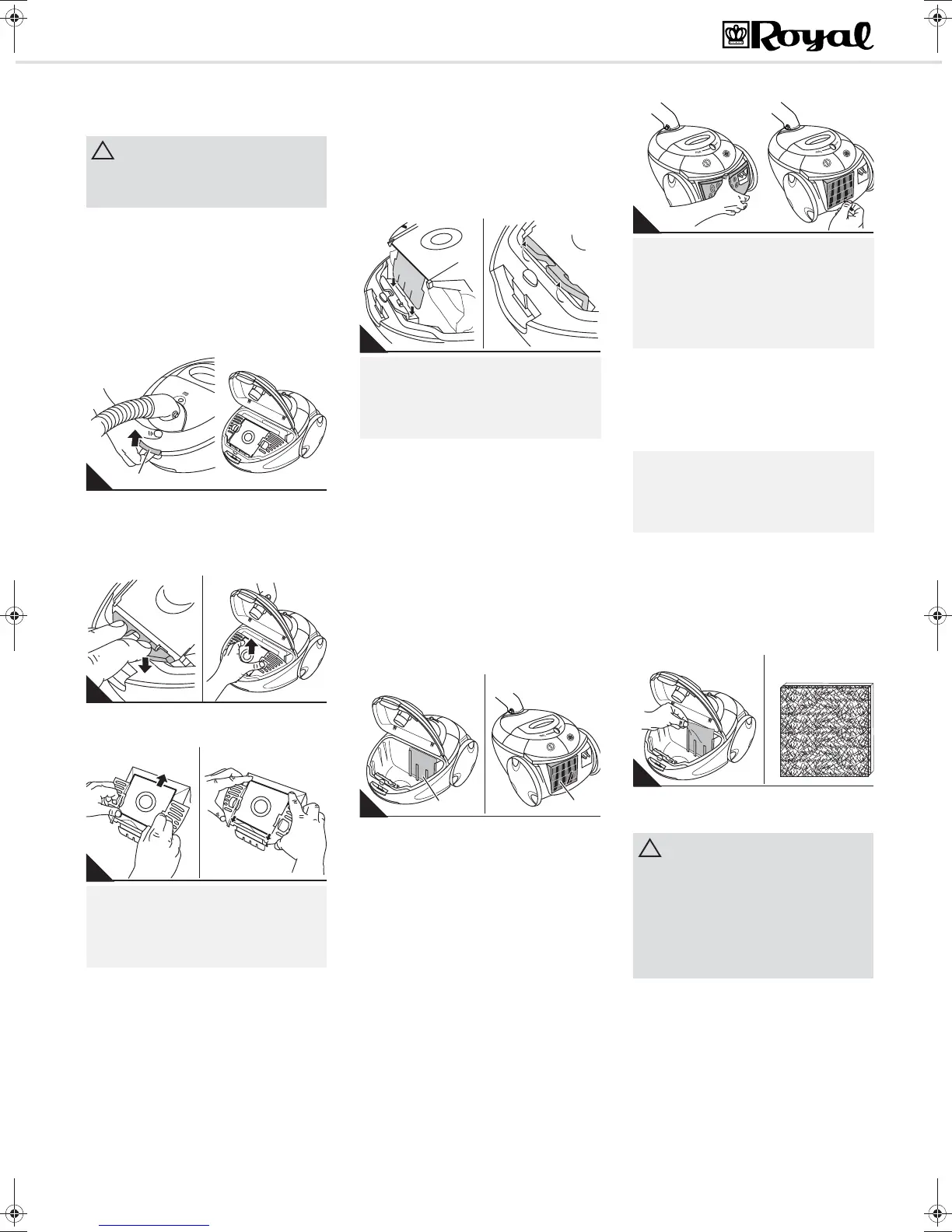 Royal