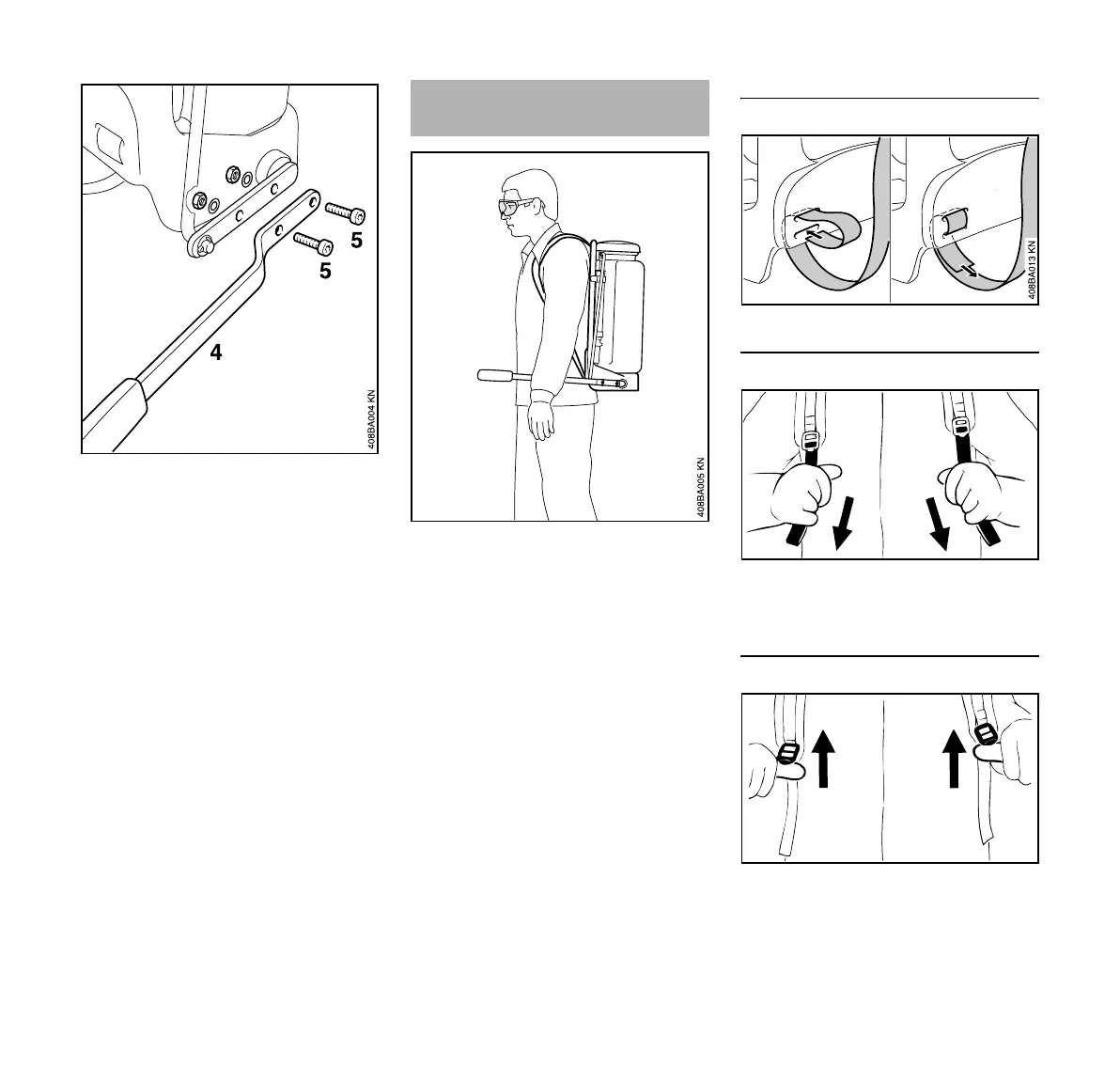 5
5
4
408BA004 KN

408BA005 KN

408BA013 KN