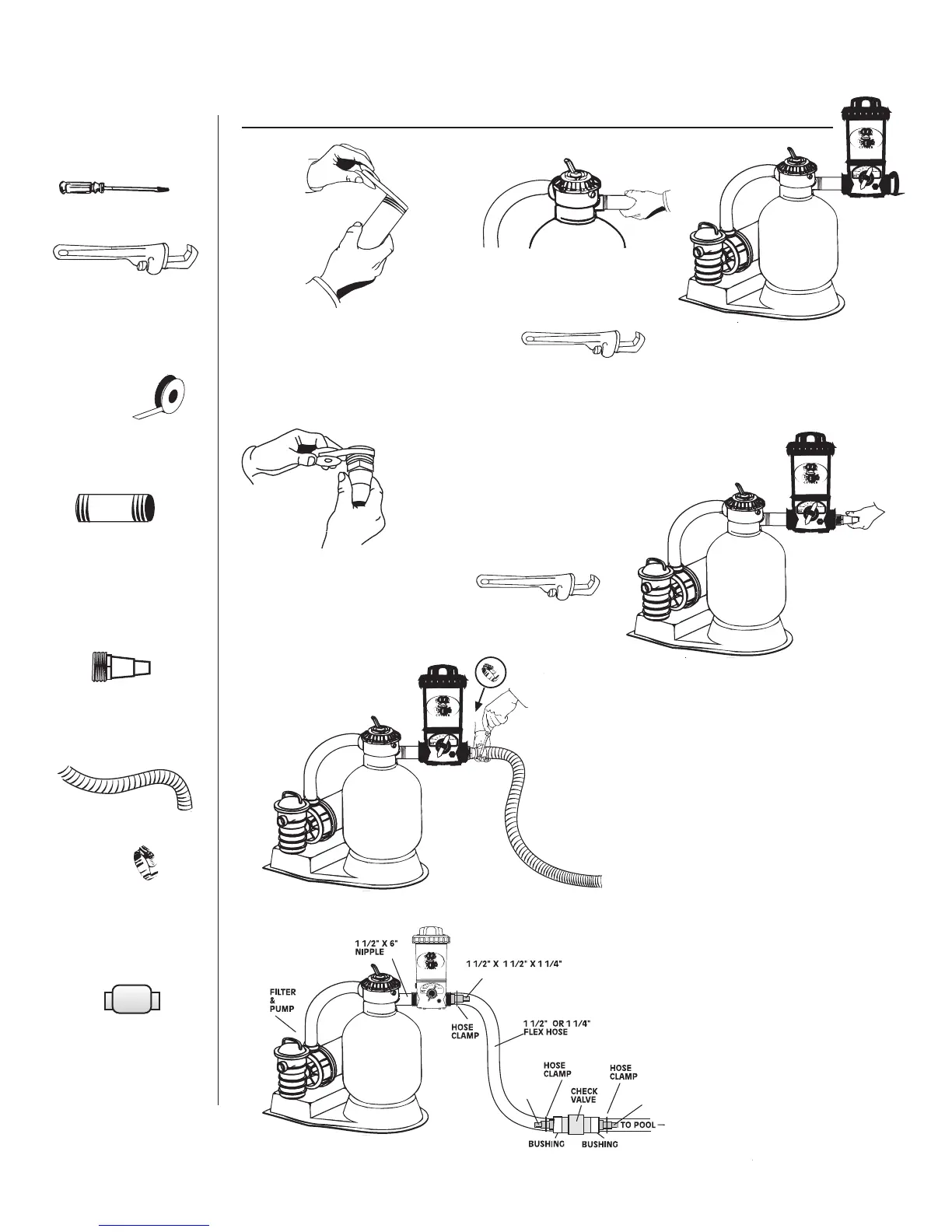 1 1/2" X 6" NIPPLE

1 1/2" X 1 1/2" X 1 1/4"

FILTER & PUMP

HOSE CLAMP

1 1/2" OR 1 1/4" FLEX HOSE

HOSE CLAMP

CHECK VALVE

HOSE CLAMP

TO POOL

BUSHING

BUSHING