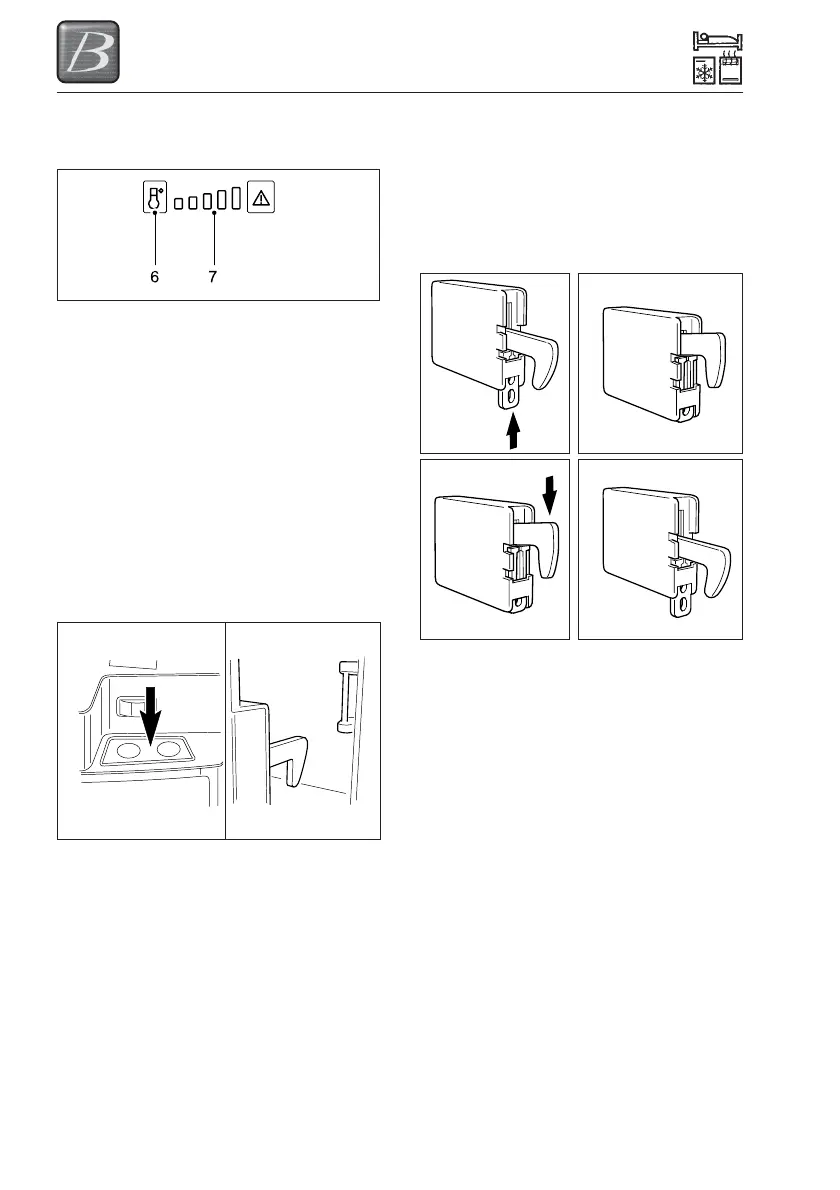 B

6 7