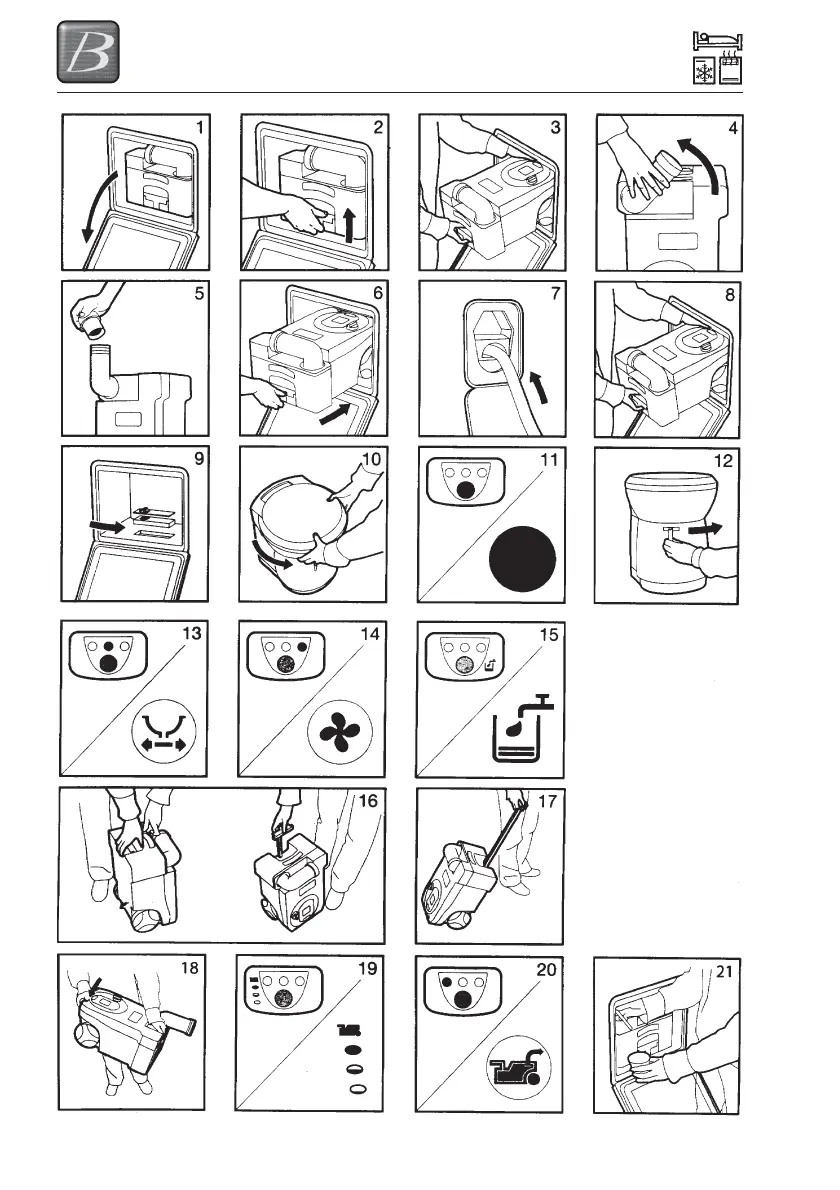 B

1

2

3

4

5

6

7

8

9

10

11

12

13

14

15

16

17

18

19

20

21