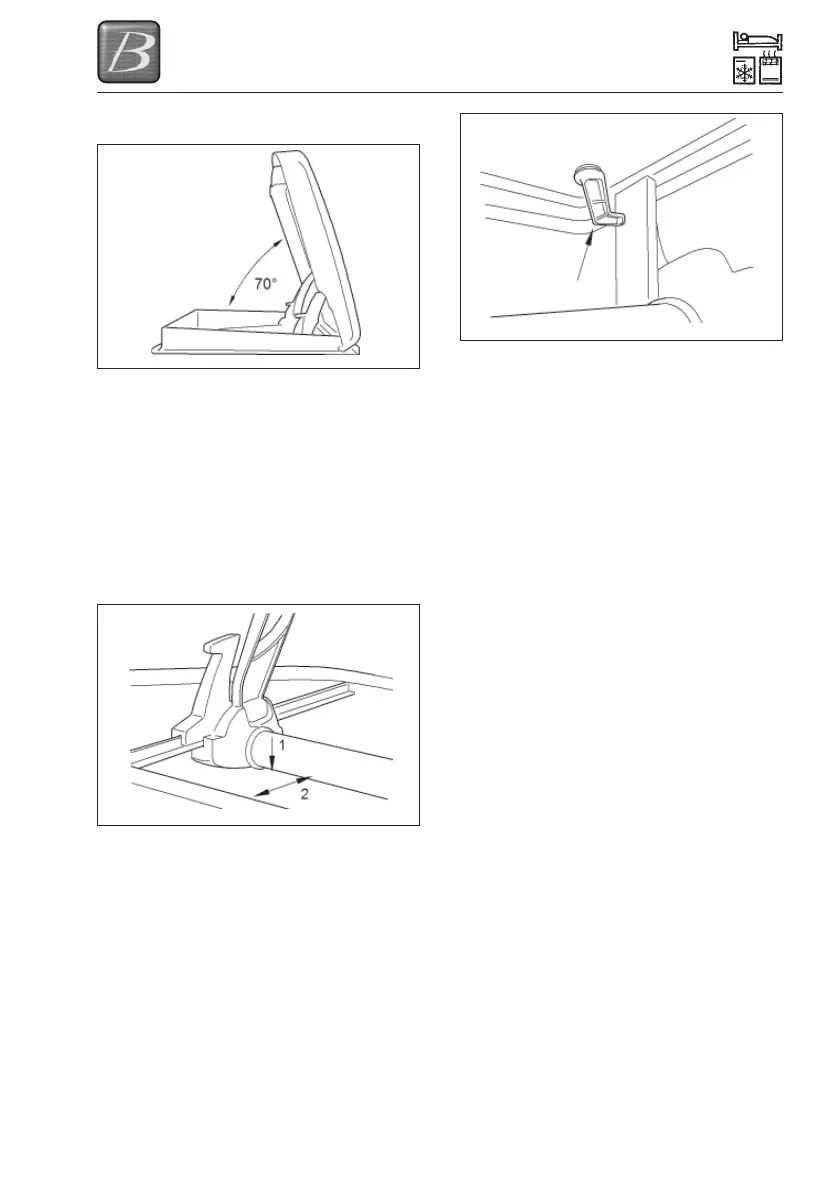 B

70°

1
2