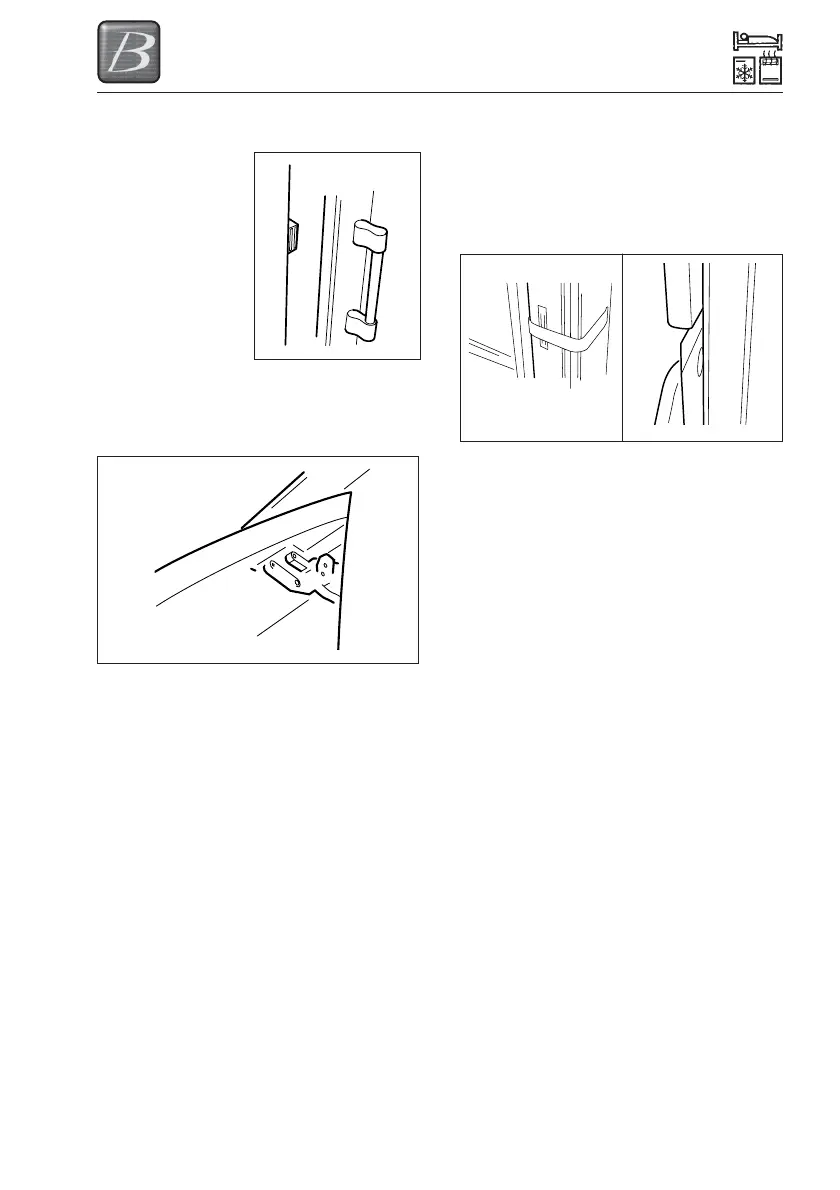 B