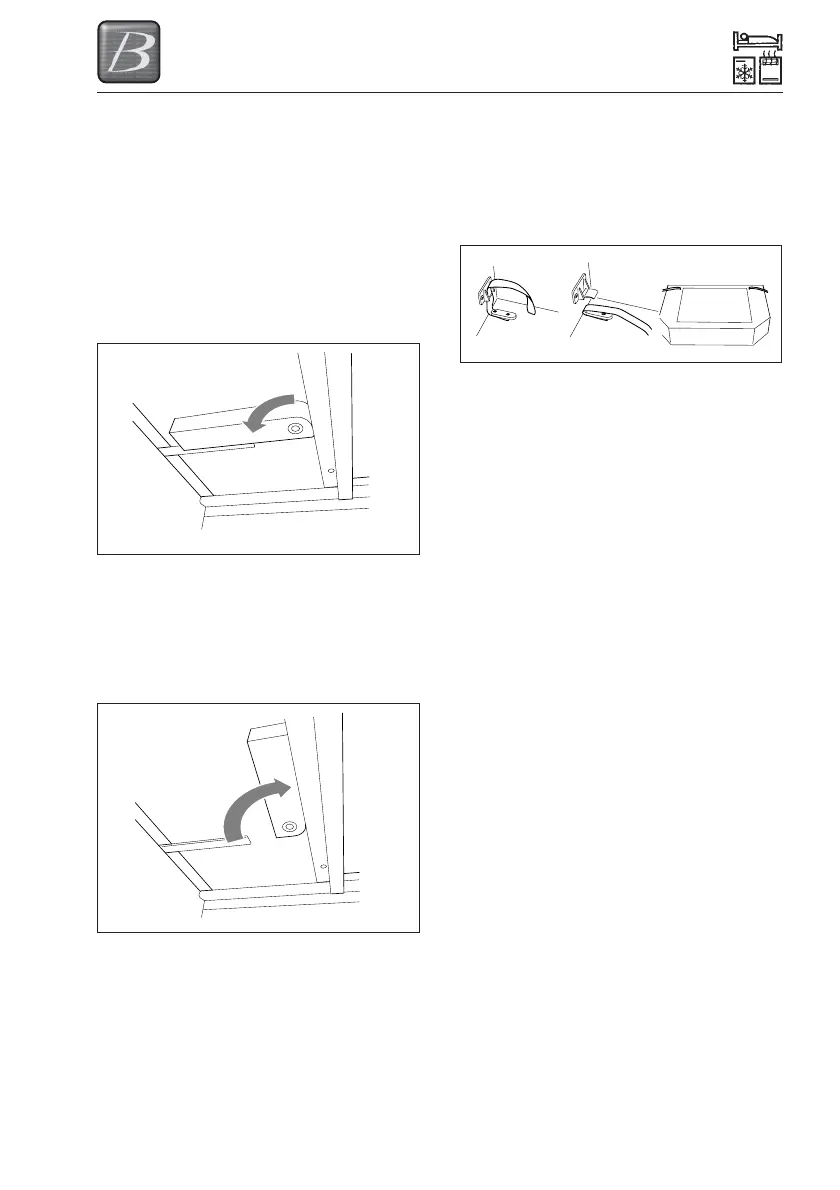 B