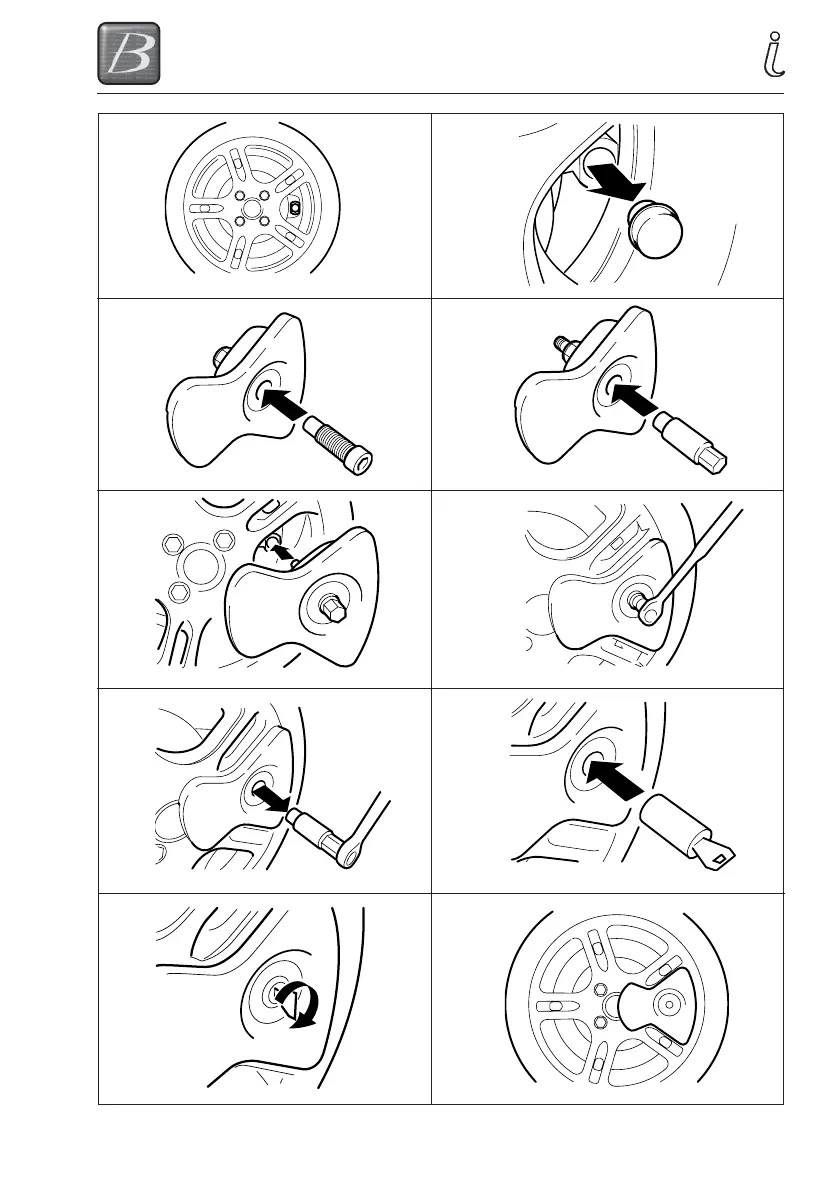 B

i