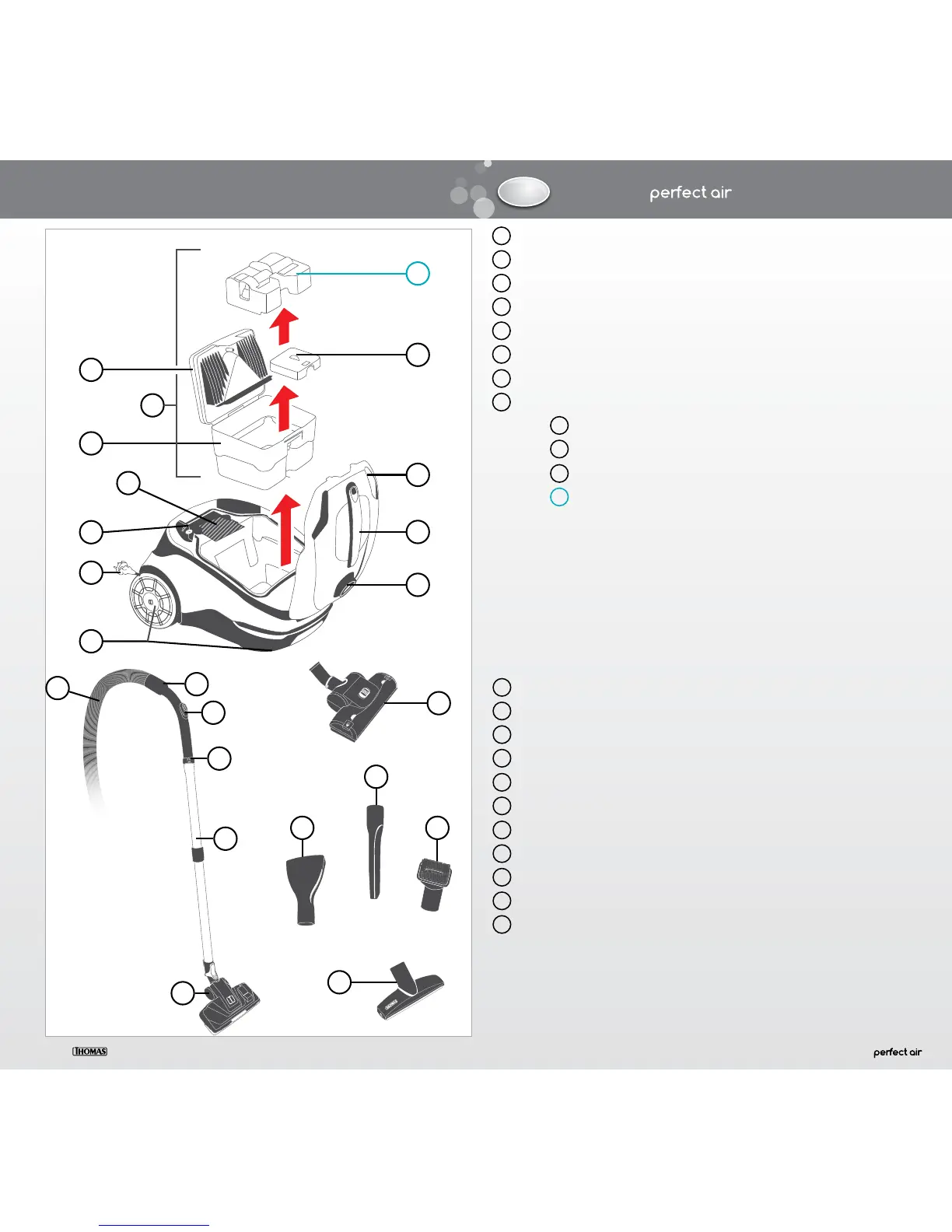 perfect air

THOMAS

perfect air