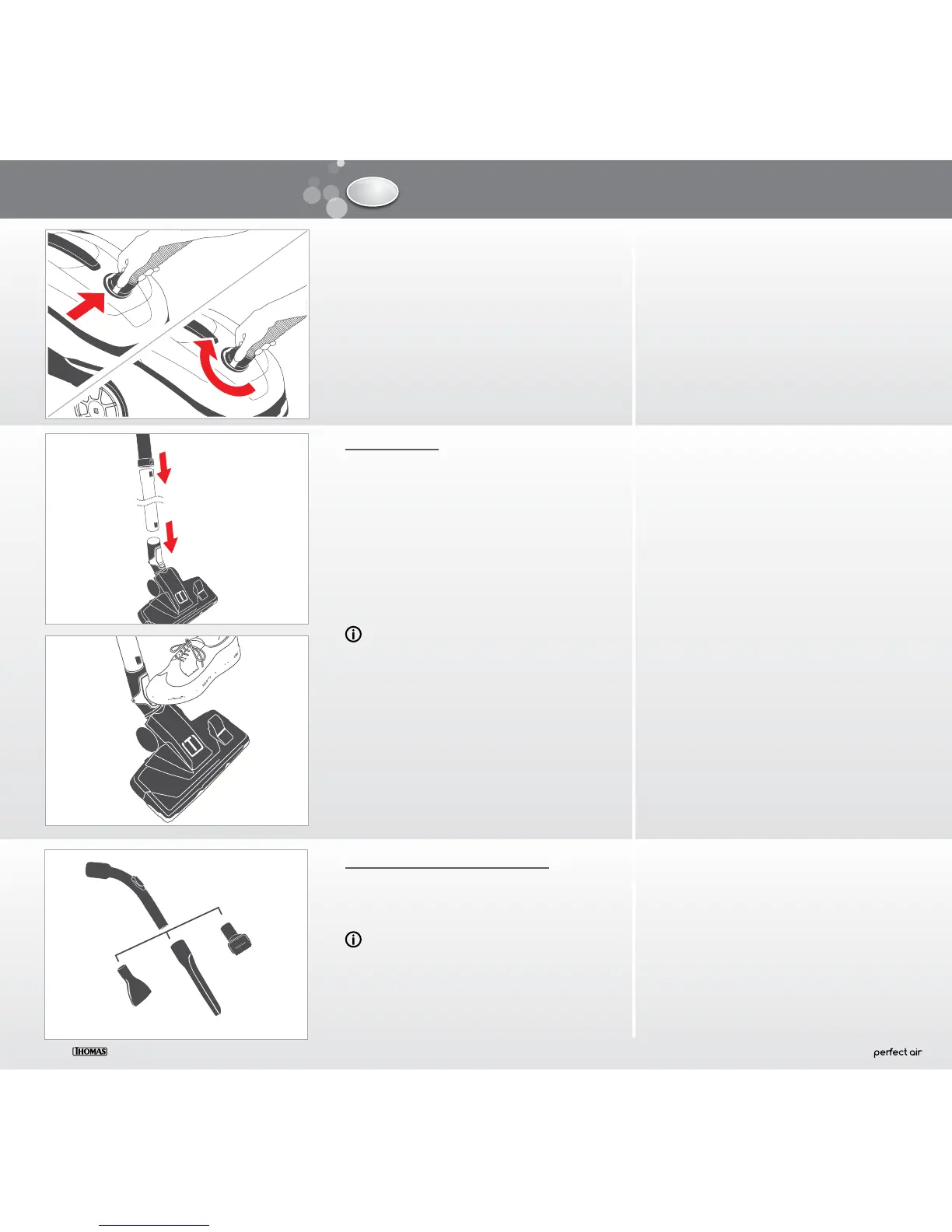 THOMAS

perfect air