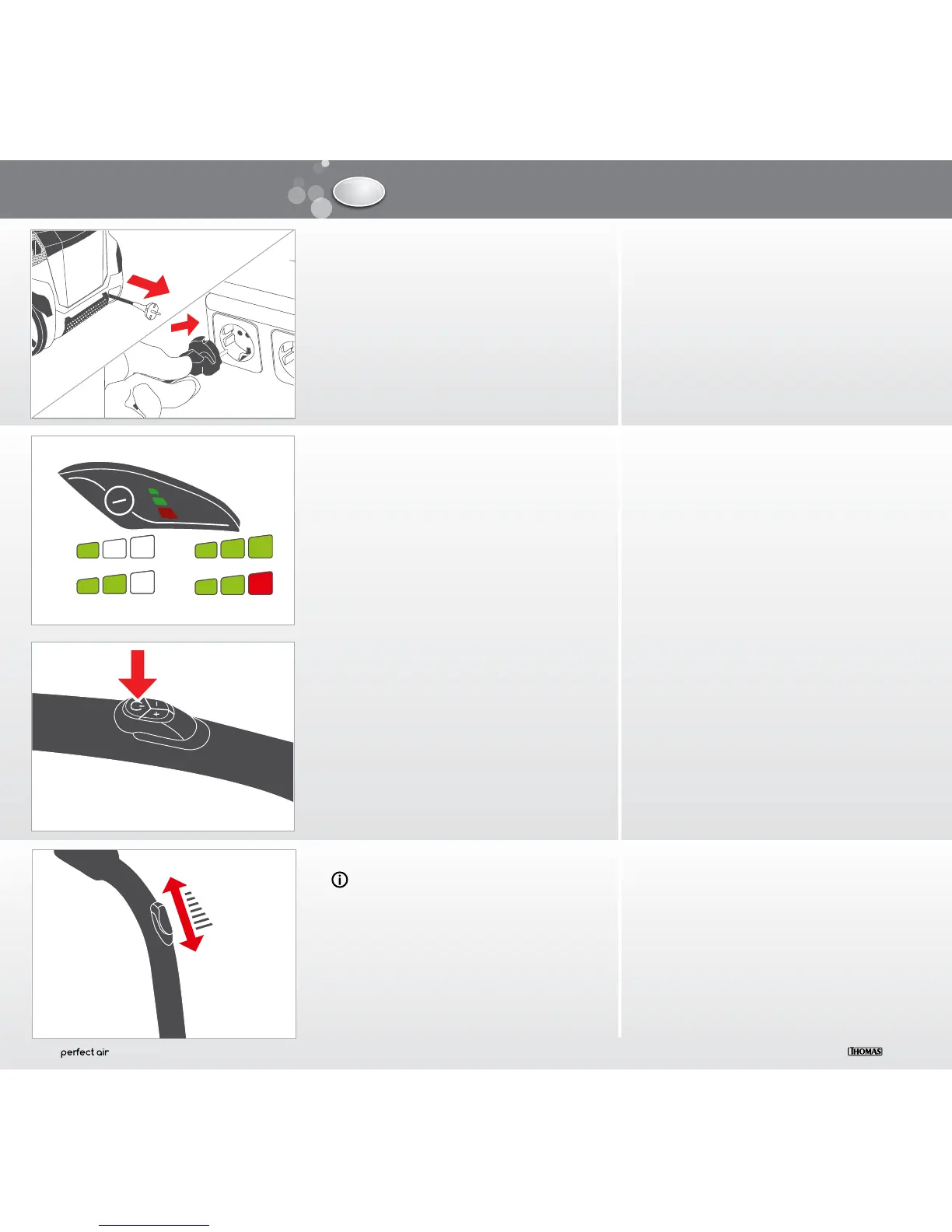 perfect air

THOMAS