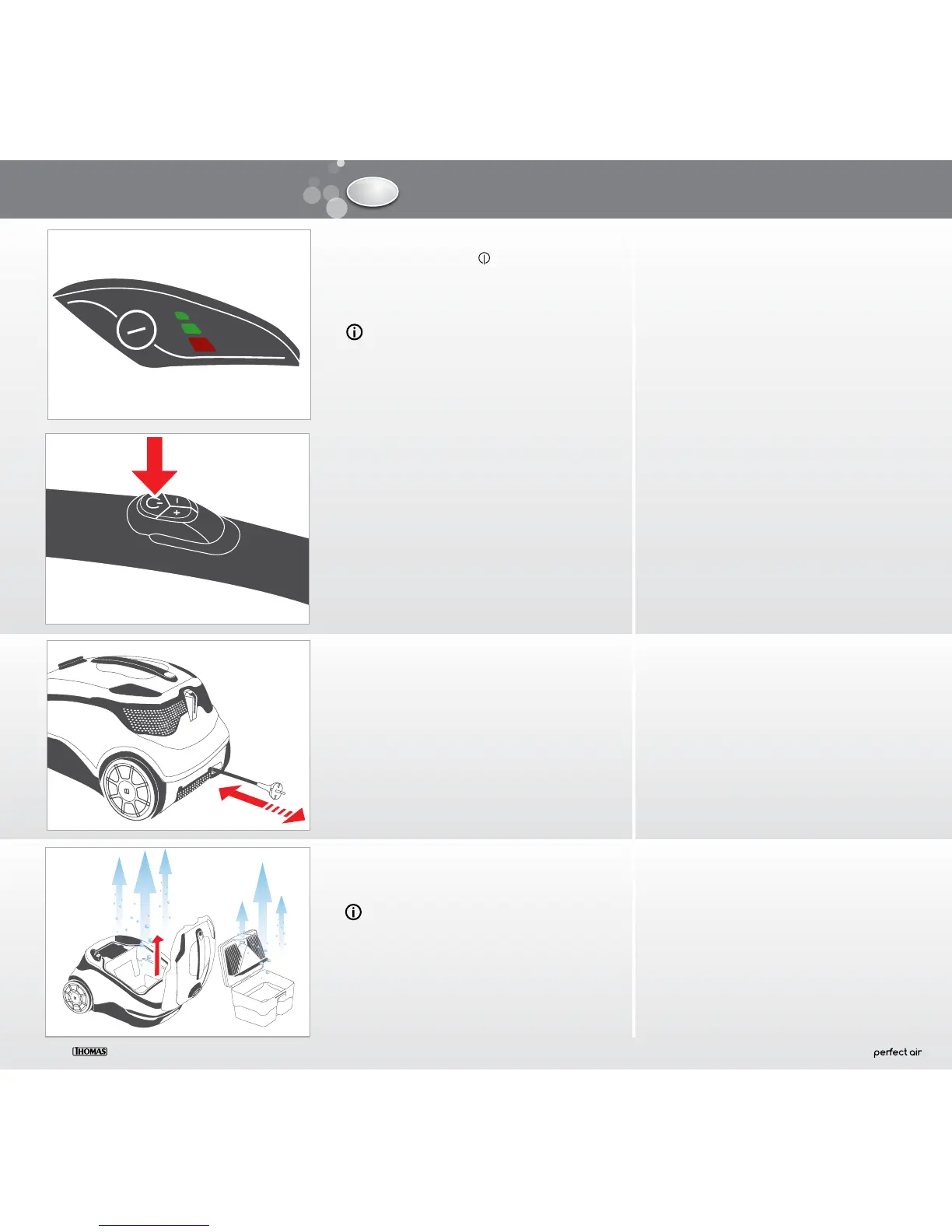 THOMAS

perfect air