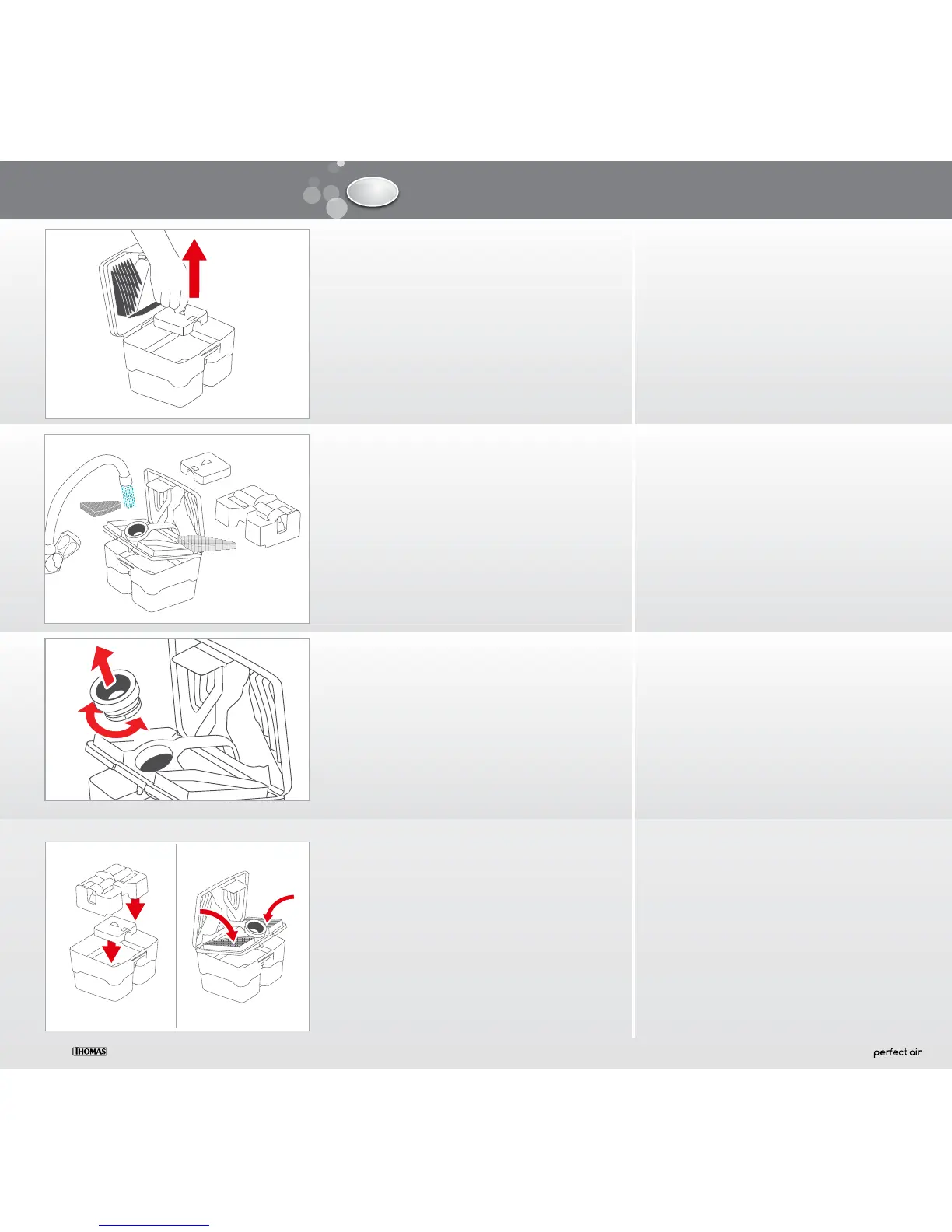 THOMAS

perfect air