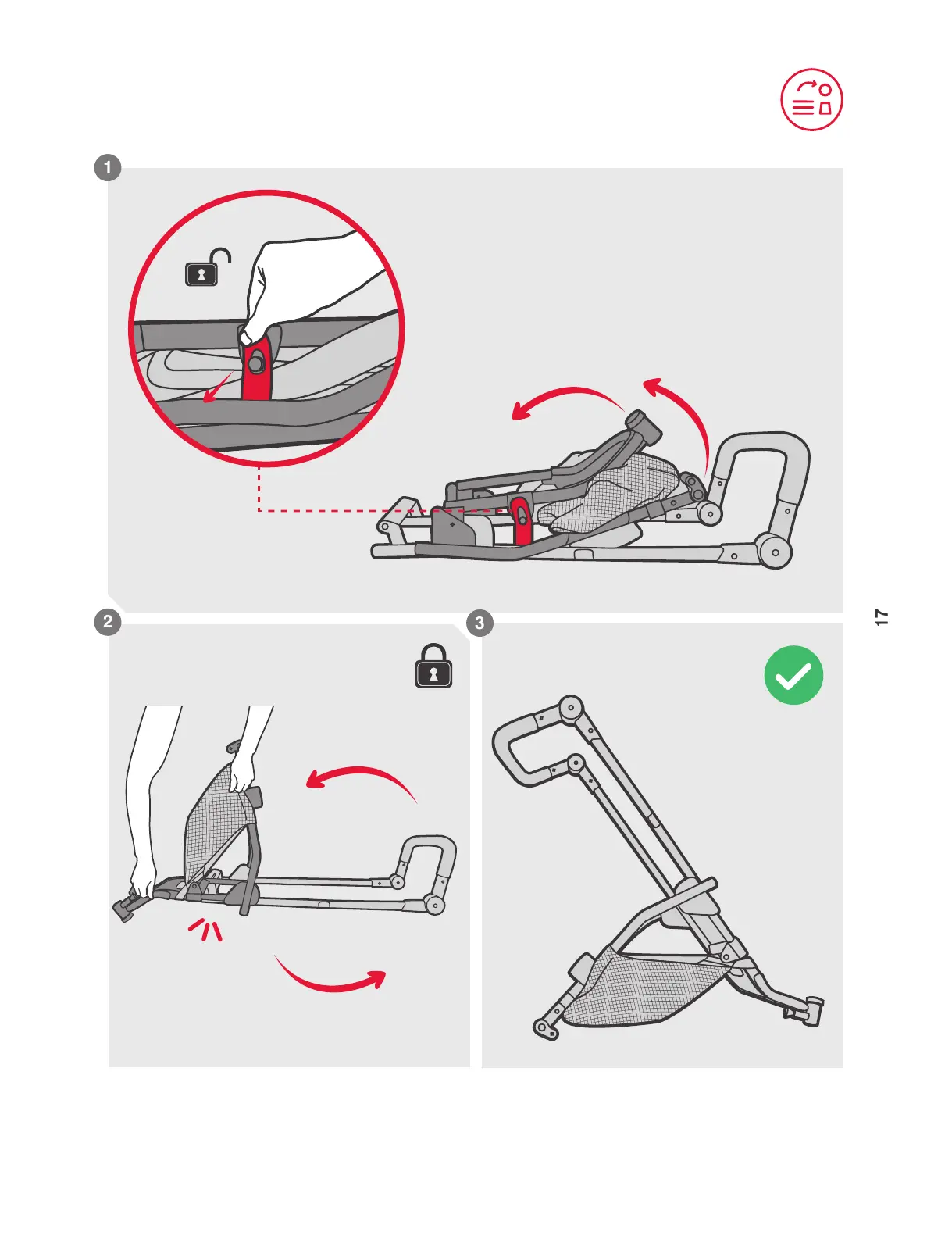 1

2

3

17