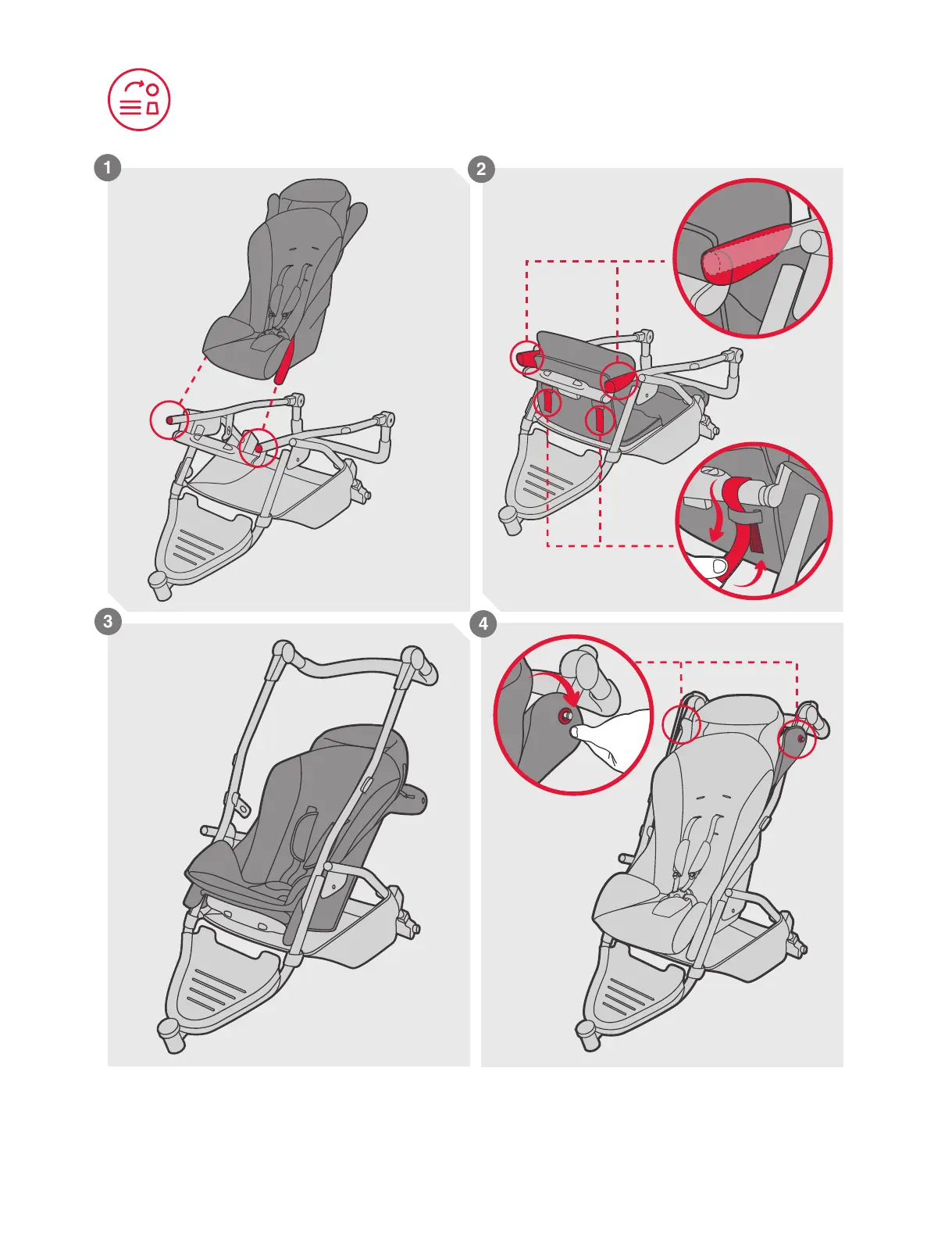 1

2

3

4