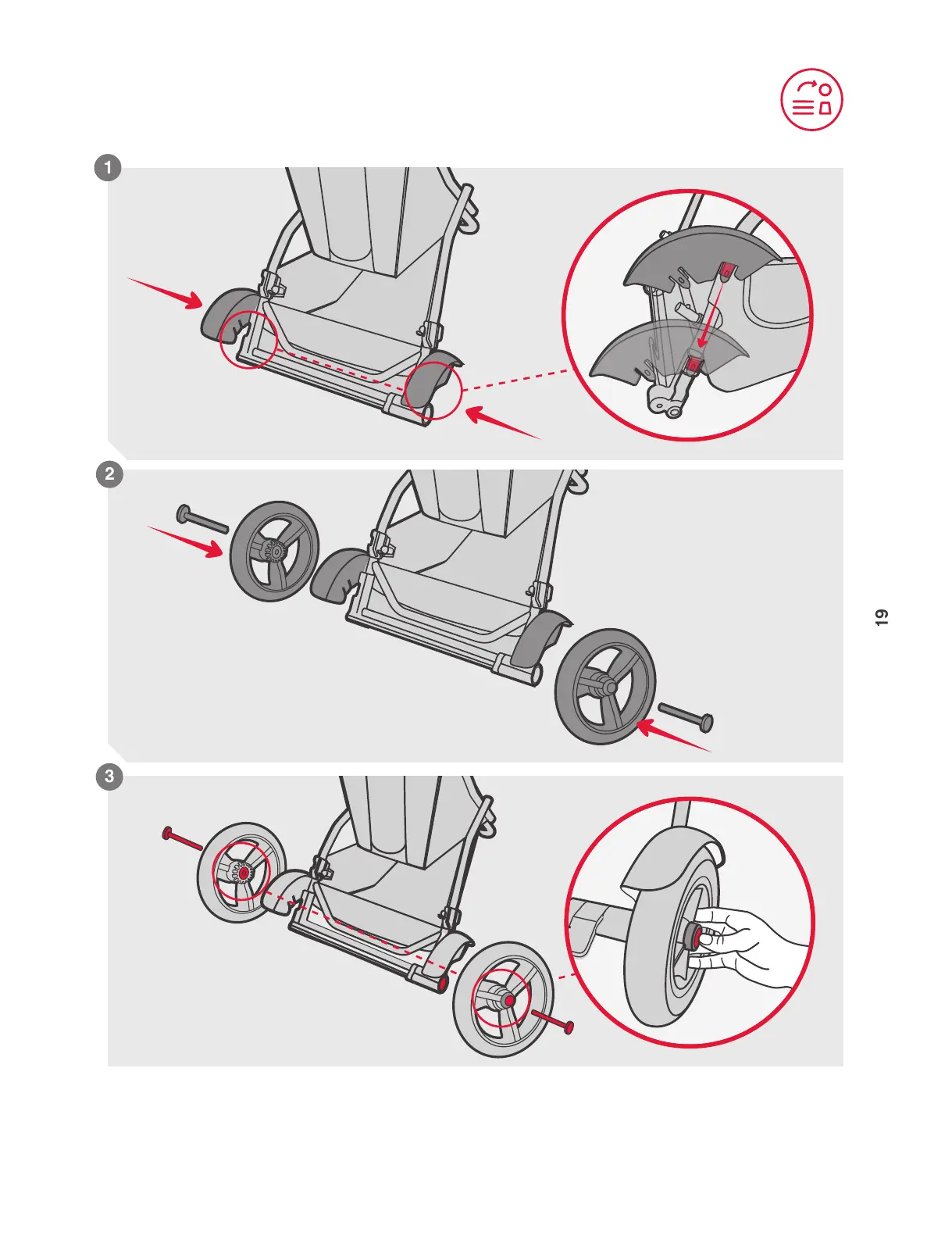 1

2

3

19