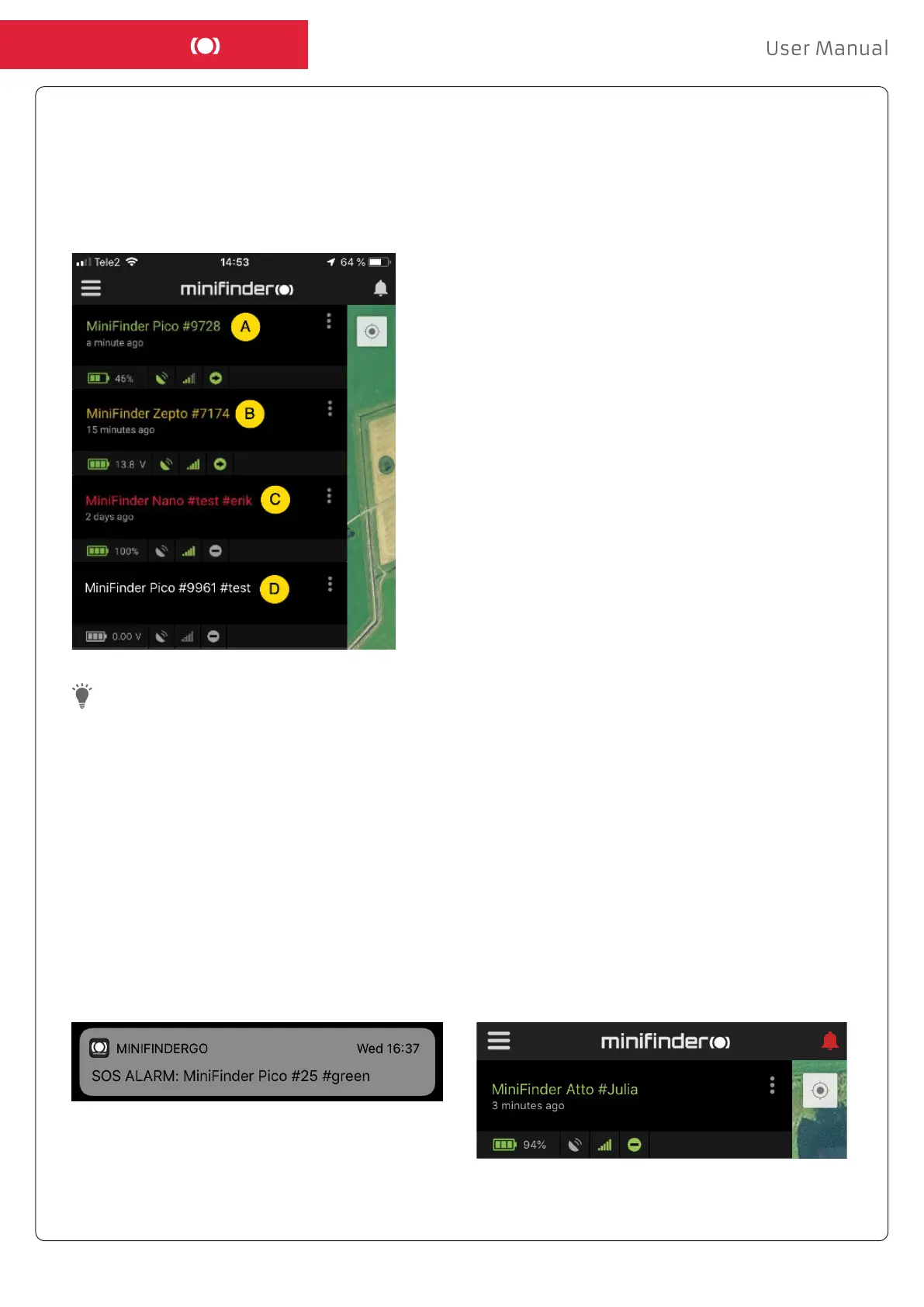 User Manual

Tele2 14:53 64 %

minifinder

MiniFinder Pico #9728 A
a minute ago
46%

MiniFinder Zepto #7174 B
15 minutes ago
13.8 V

MiniFinder Nano #test #erik C
2 days ago
100%

MiniFinder Pico #9961 #test D
0.00 V

MINIFINDERGO Wed 16:37
SOS ALARM: MiniFinder Pico #25 #green

minifinder

MiniFinder Atto #Julia
3 minutes ago
94%