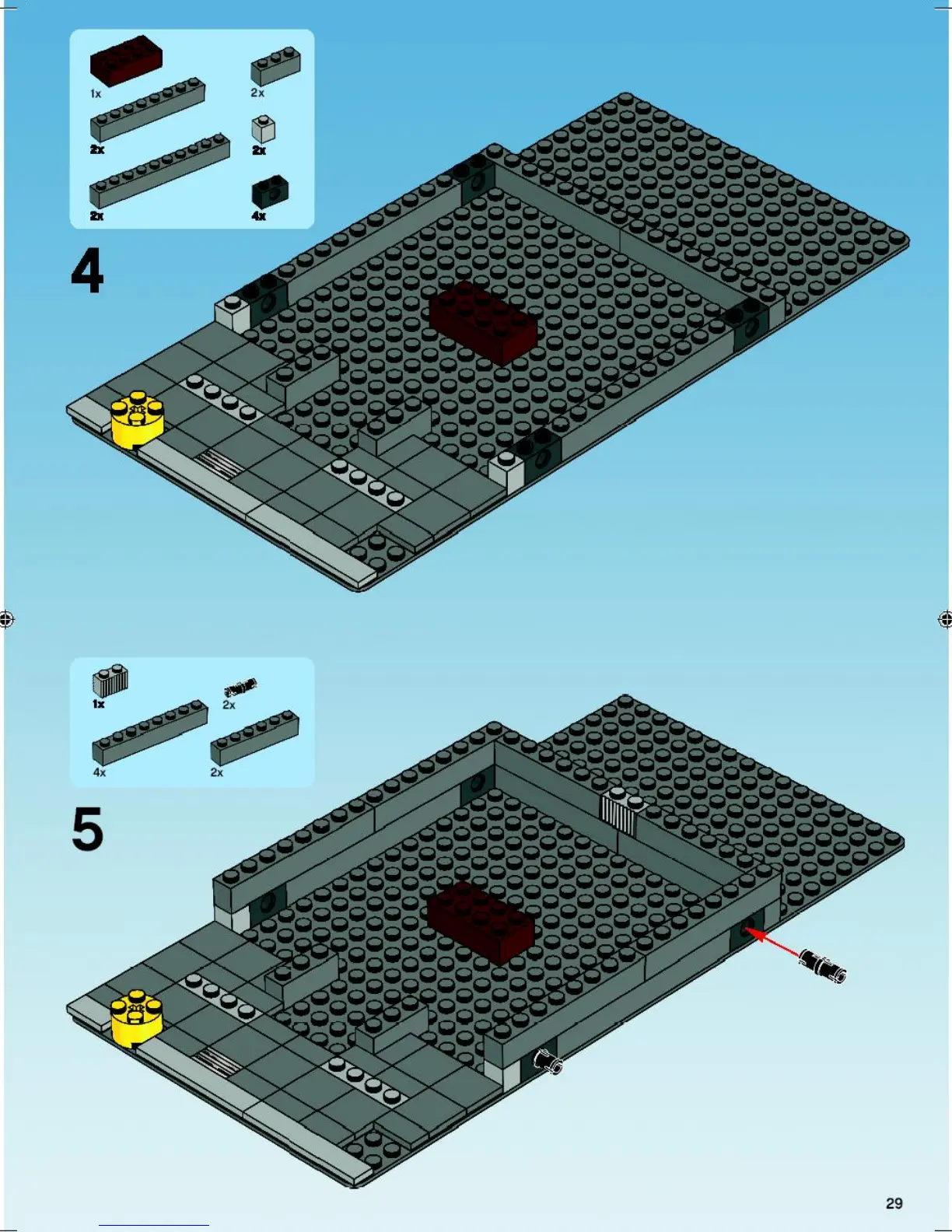 1x
2x
2x
2x
2x
4x

4

1x
2x
4x
2x

5

29