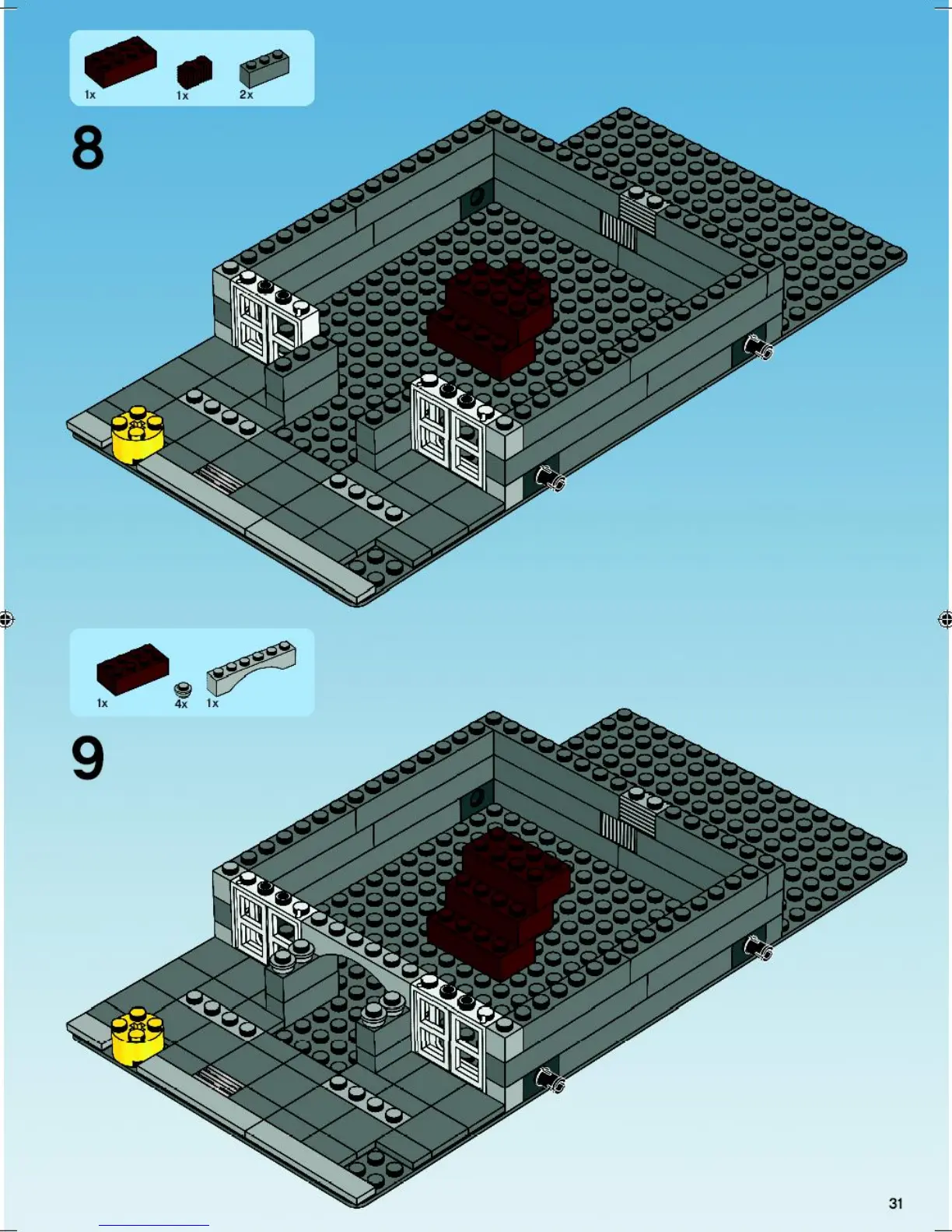 1x 1x 2x

8

1x 4x 1x

9

31