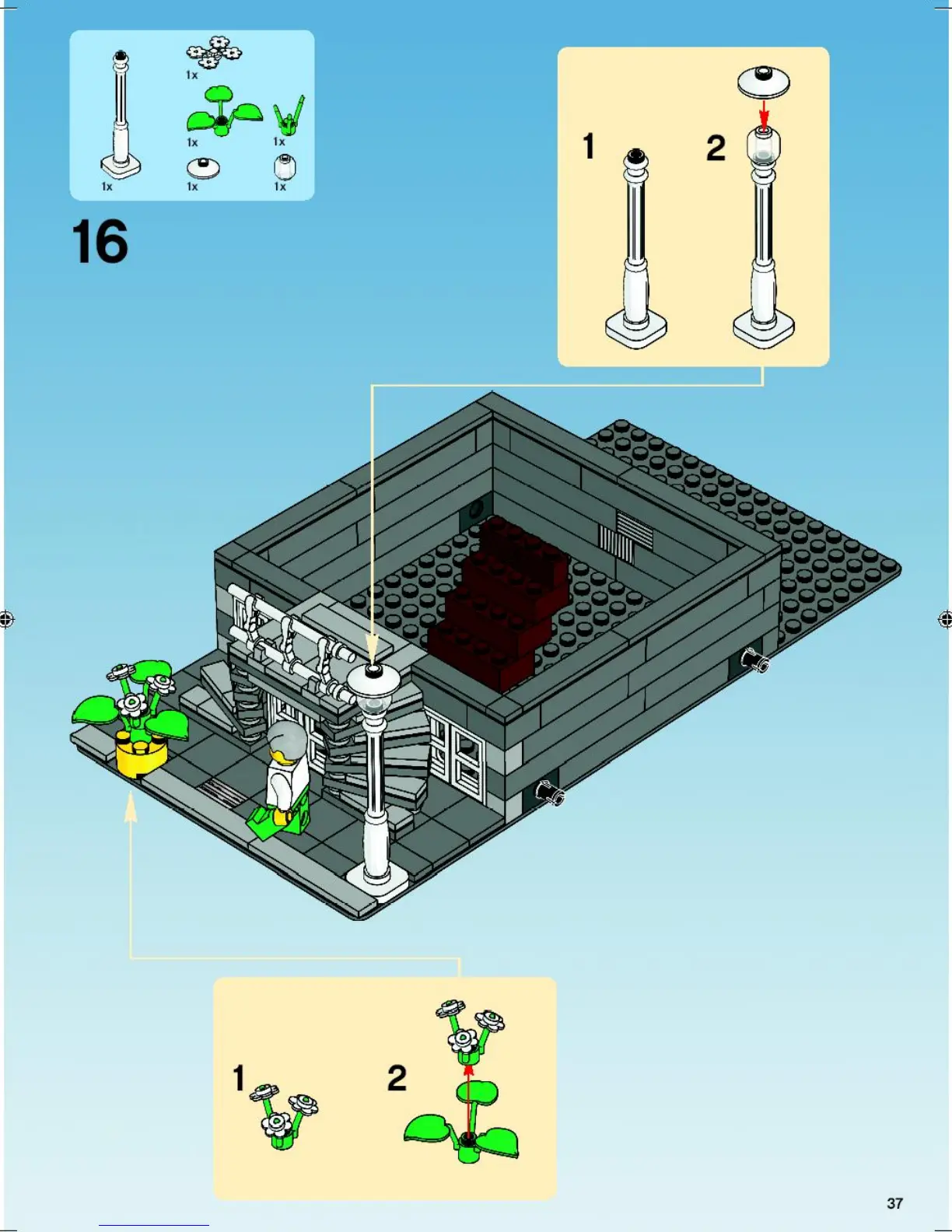 1x
1x
1x
1x
1x
1x

16

1
2

1
2

37