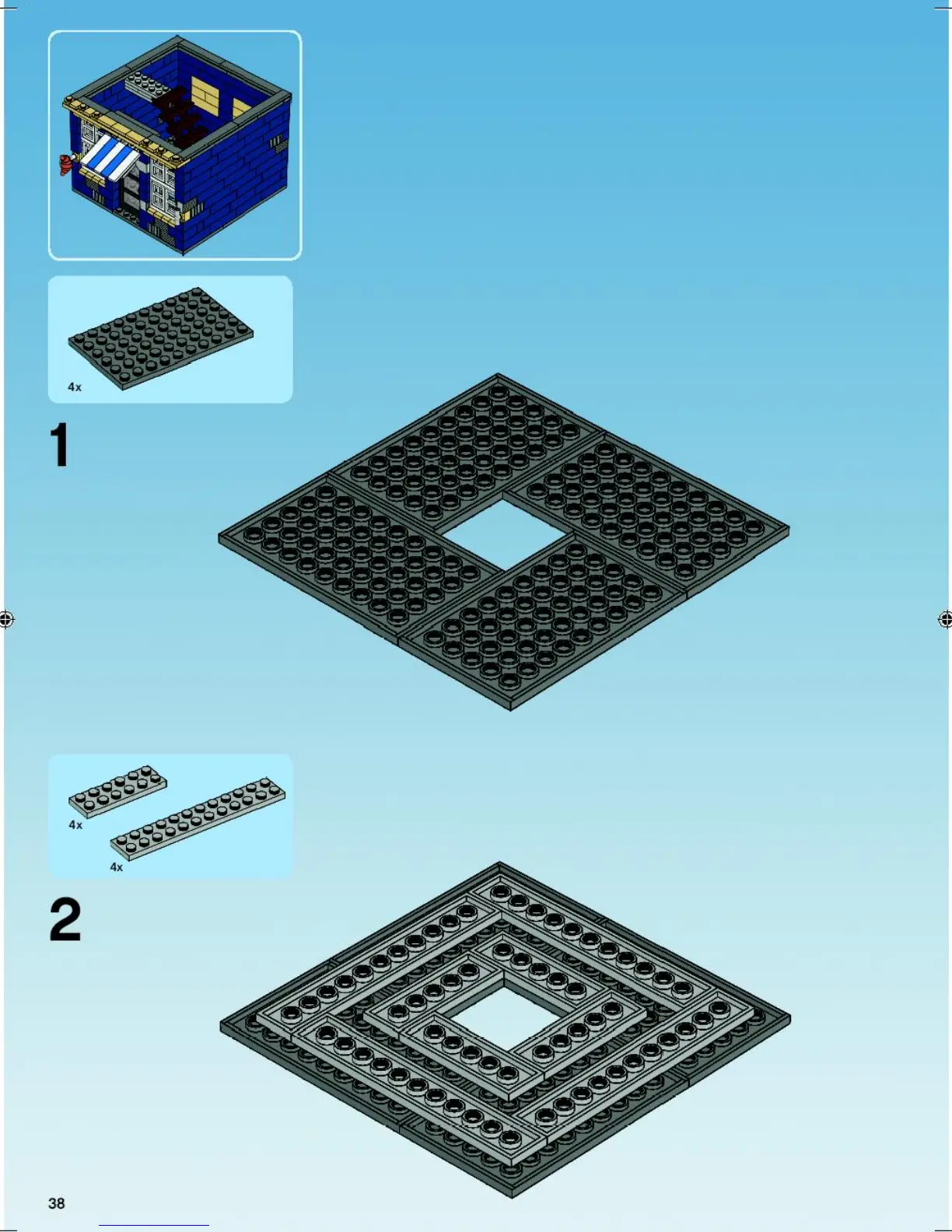 4x

1

4x

4x

2

38